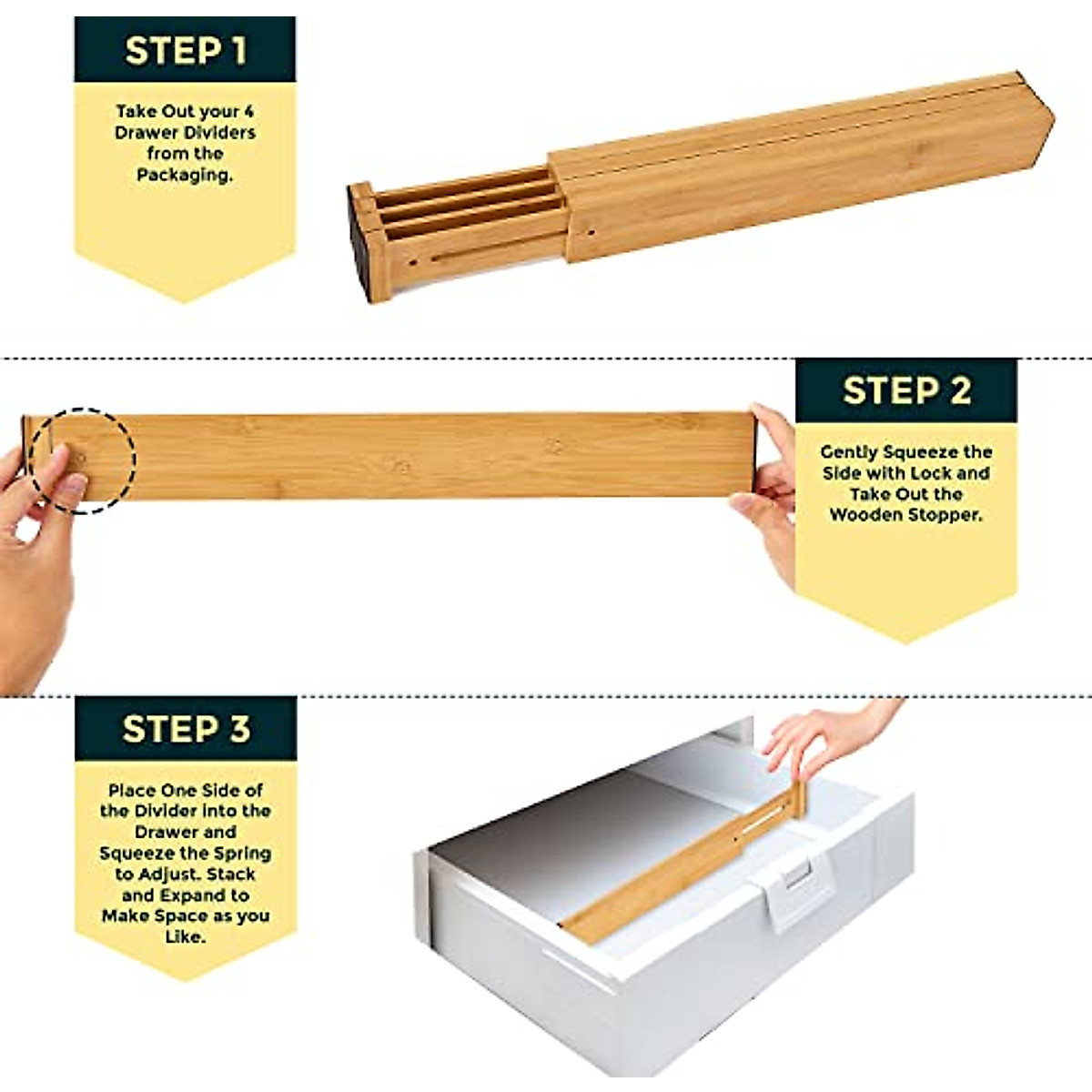 STEP 1

Take Out your 4 Drawer Dividers from the Packaging.

STEP 2

Gently Squeeze the Side with Lock and Take Out the Wooden Stopper.

STEP 3

Place One Side of the Divider into the Drawer and Squeeze the Spring to Adjust. Stack and Expand to Make Space as you Like.