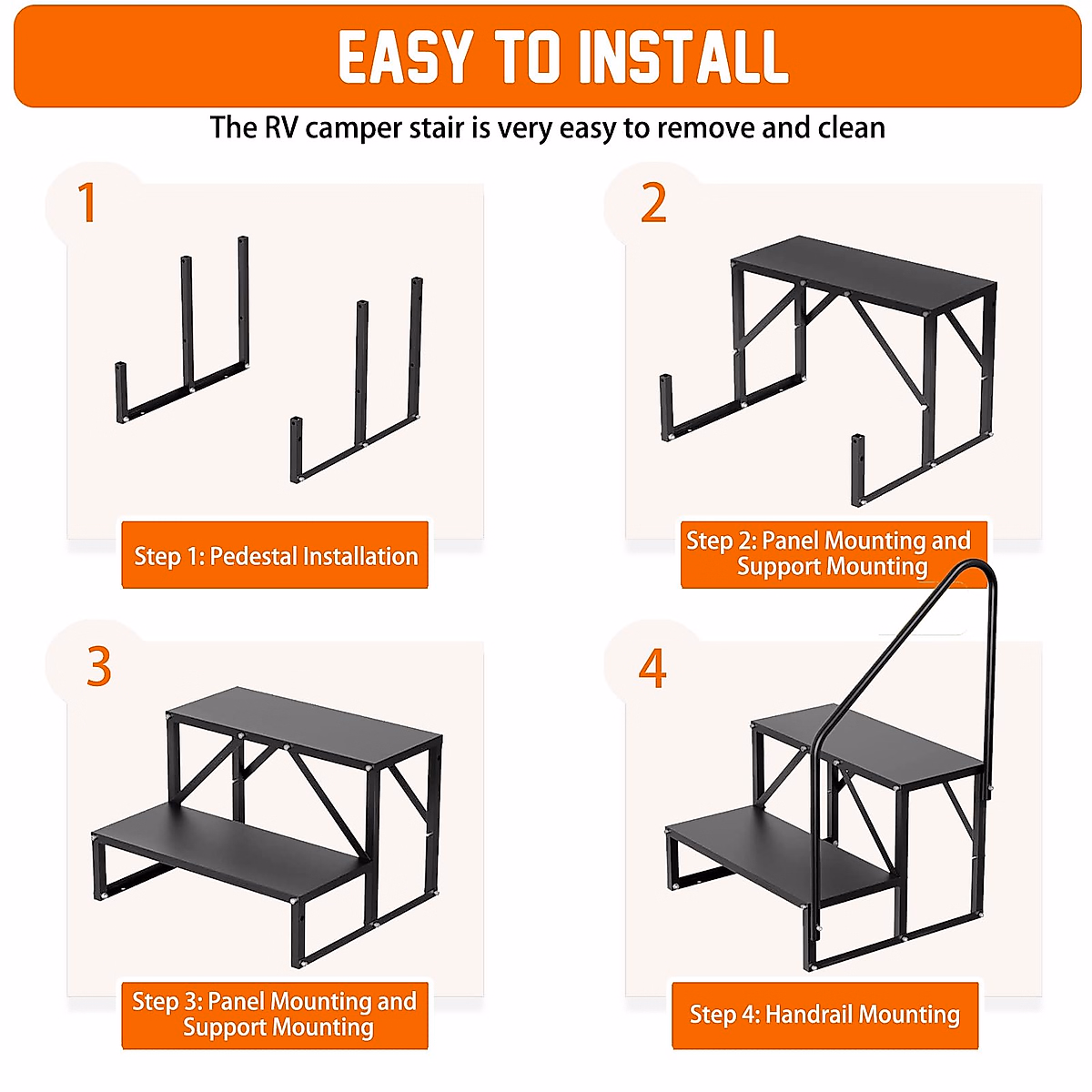 EASY TO INSTALL

The RV camper stair is very easy to remove and clean

1

Step 1: Pedestal Installation

2

Step 2: Panel Mounting and Support Mounting

3

Step 3: Panel Mounting and Support Mounting

4

Step 4: Handrail Mounting