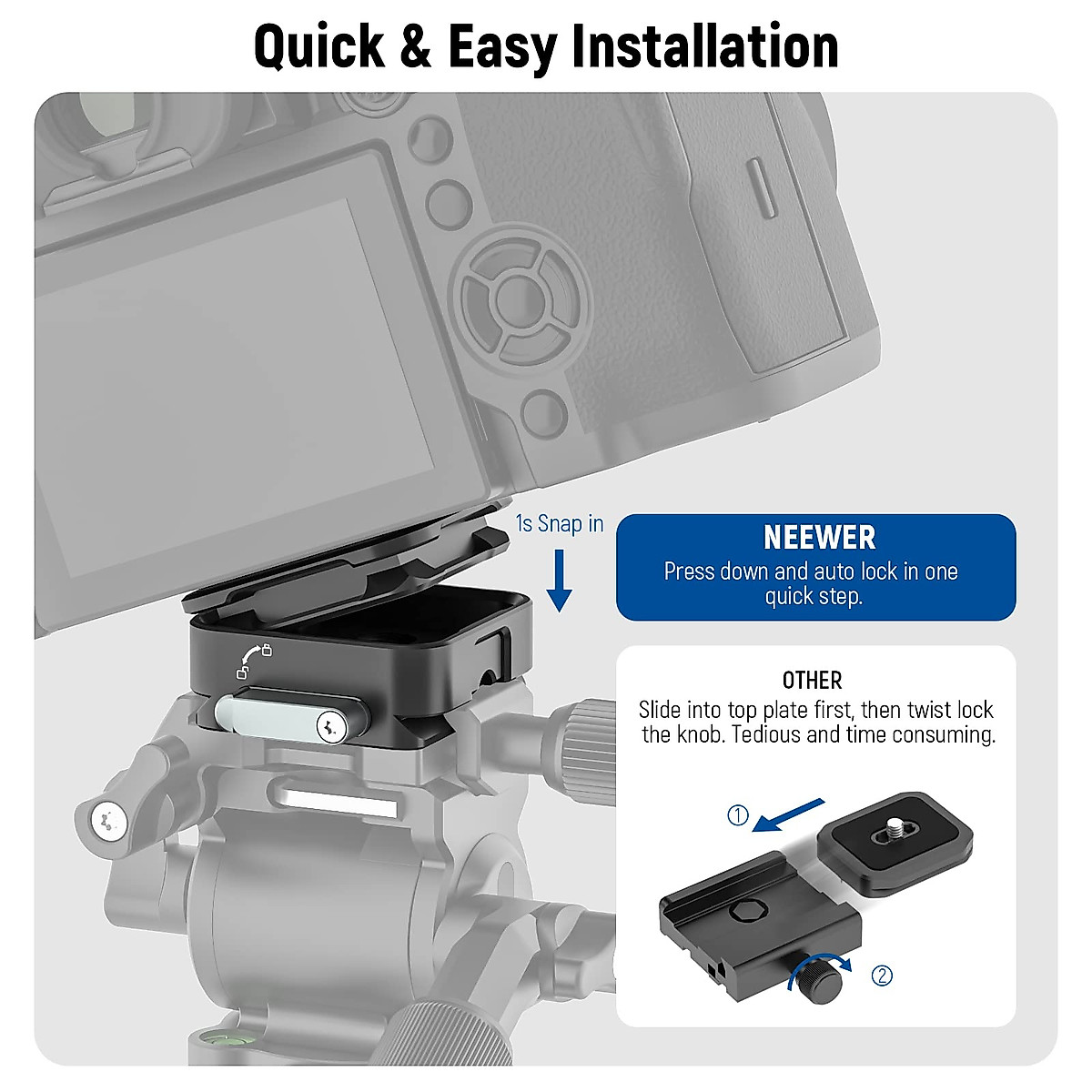 Quick & Easy Installation

1s Snap in

NEEWER
Press down and auto lock in one quick step.

OTHER
Slide into top plate first, then twist lock the knob. Tedious and time consuming.

①

②