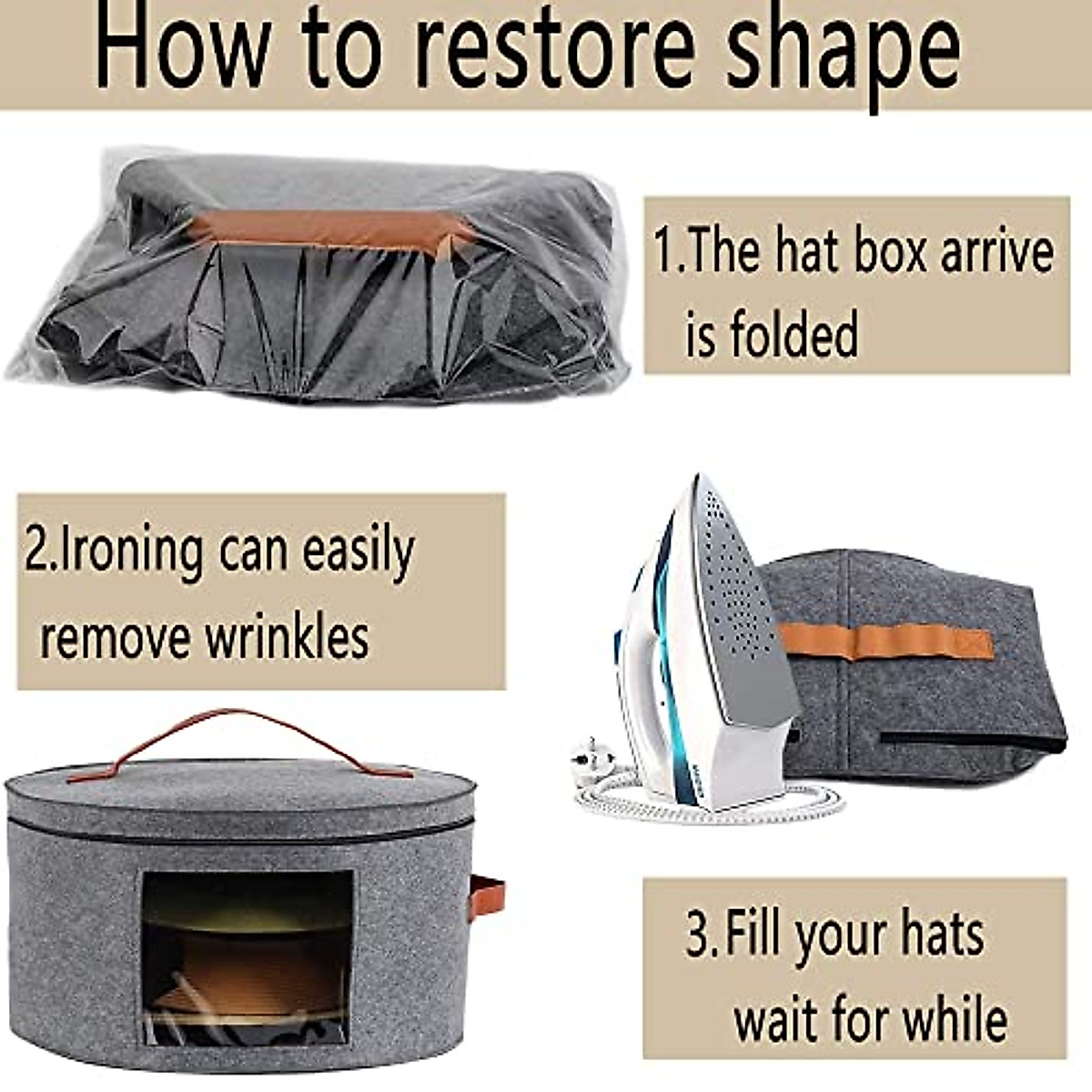 How to restore shape

1.The hat box arrive is folded

2.Ironing can easily remove wrinkles

3.Fill your hats wait for while