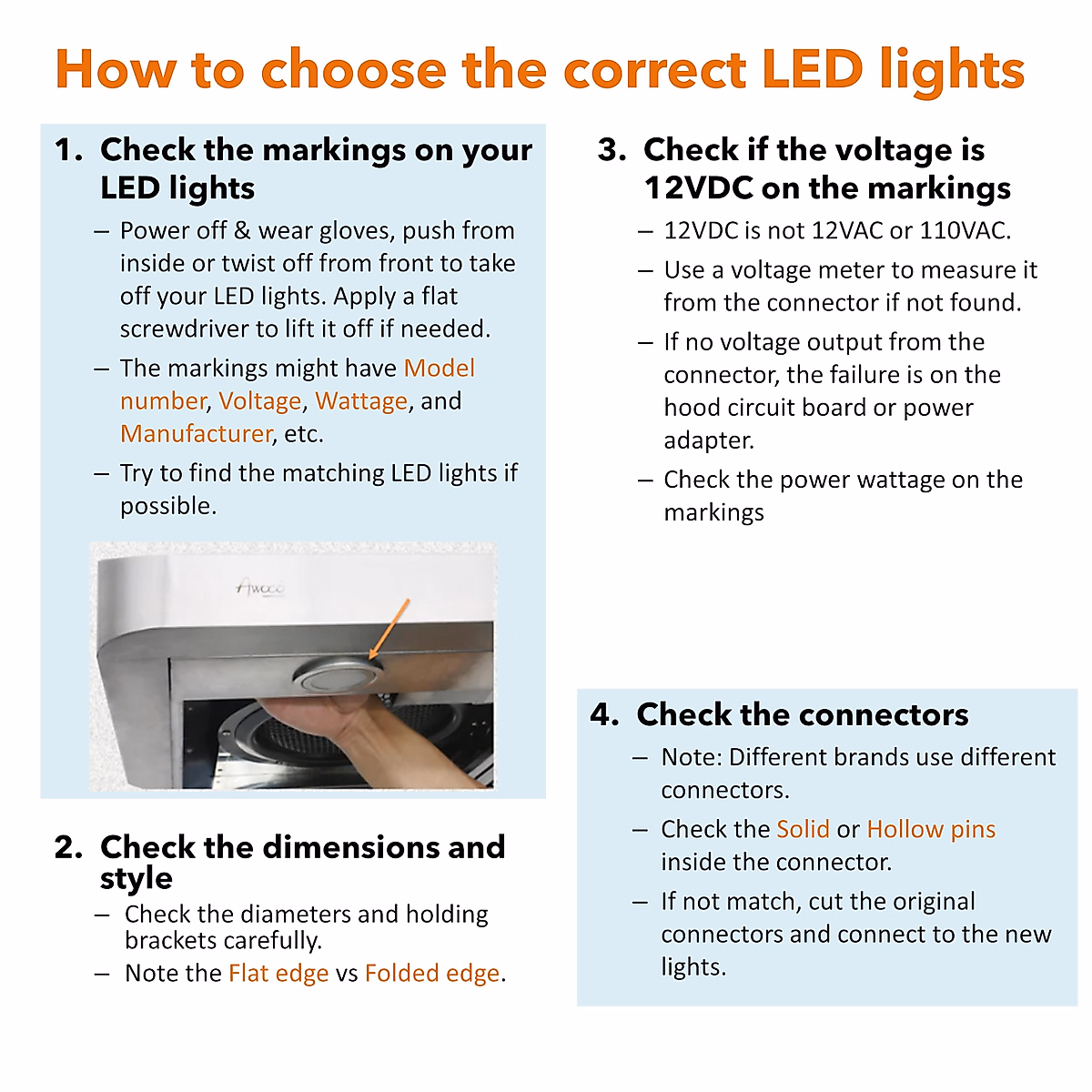 How to choose the correct LED lights

1. Check the markings on your LED lights

– Power off & wear gloves, push from inside or twist off from front to take off your LED lights. Apply a flat screwdriver to lift it off if needed.

– The markings might have Model number, Voltage, Wattage, and Manufacturer, etc.

– Try to find the matching LED lights if possible.

Awoco

2. Check the dimensions and style

– Check the diameters and holding brackets carefully.

– Note the Flat edge vs Folded edge.

3. Check if the voltage is 12VDC on the markings

– 12VDC is not 12VAC or 110VAC.

– Use a voltage meter to measure it from the connector if not found.

– If no voltage output from the connector, the failure is on the hood circuit board or power adapter.

– Check the power wattage on the markings

4. Check the connectors

– Note: Different brands use different connectors.

– Check the Solid or Hollow pins inside the connector.

– If not match, cut the original connectors and connect to the new lights.