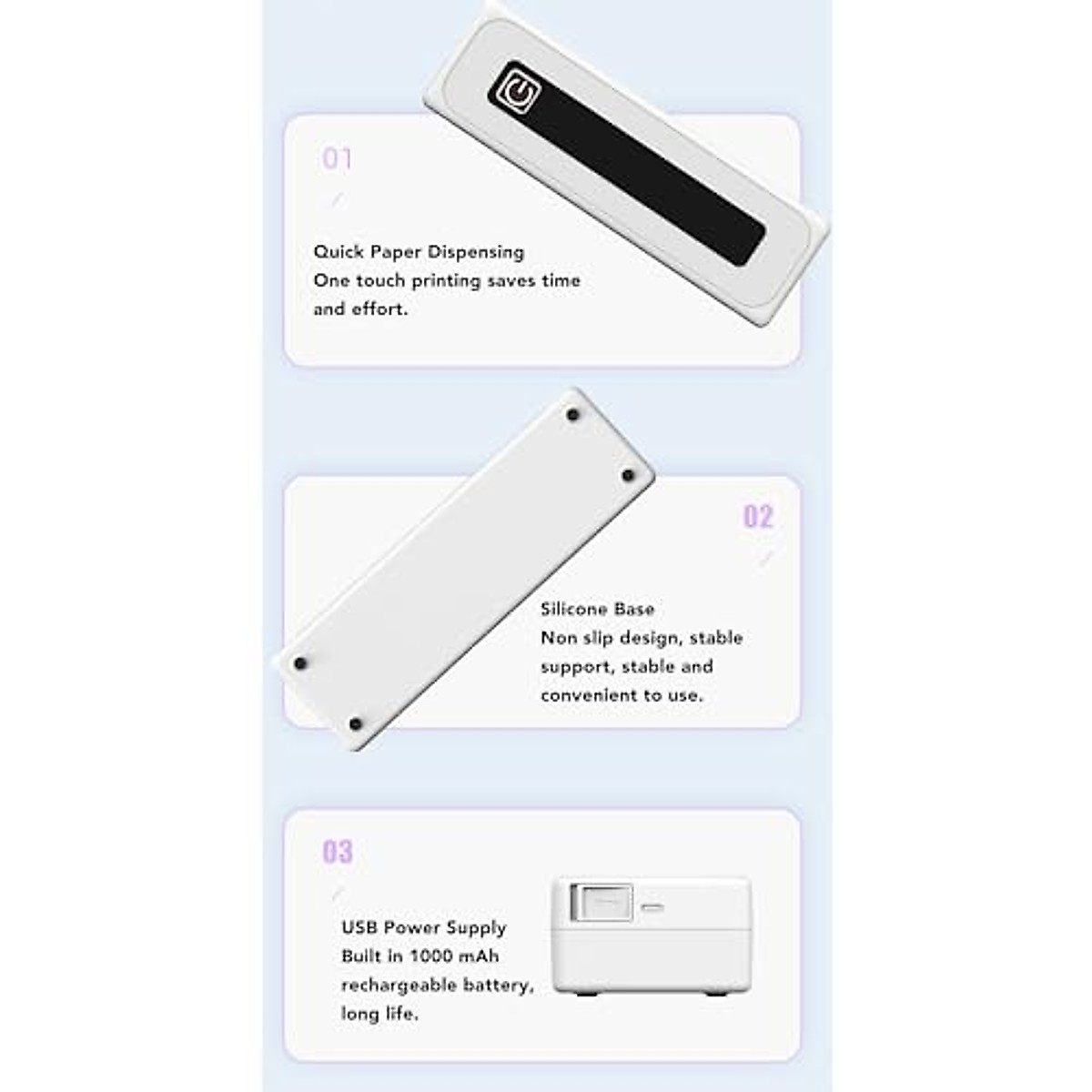 01

Quick Paper Dispensing
One touch printing saves time and effort.

02

Silicone Base
Non slip design, stable support, stable and convenient to use.

03

USB Power Supply
Built in 1000 mAh rechargeable battery, long life.