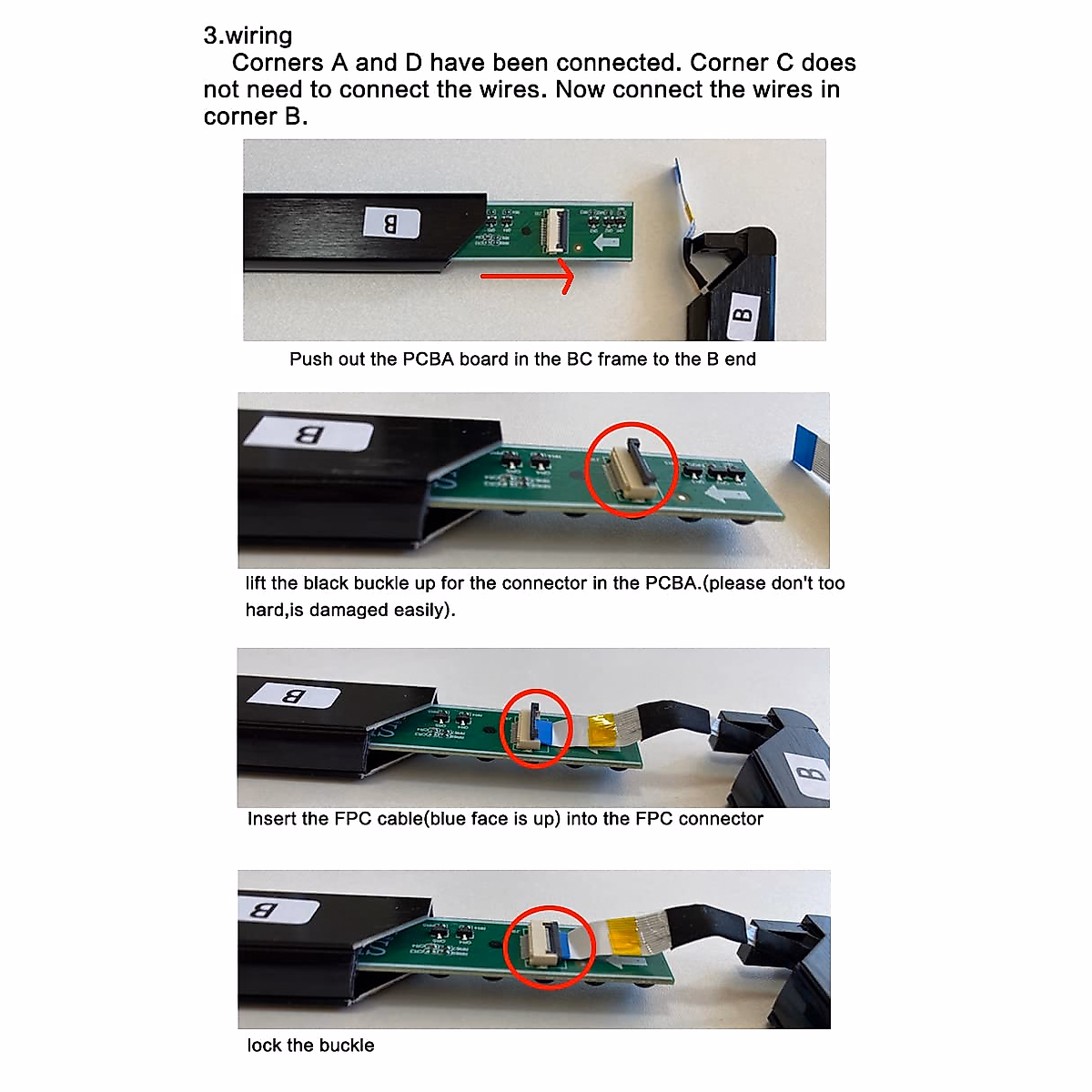 3.wiring

Corners A and D have been connected. Corner C does not need to connect the wires. Now connect the wires in corner B.

B

B

Push out the PCBA board in the BC frame to the B end

B

lift the black buckle up for the connector in the PCBA.(please don't too hard,is damaged easily).

B

B

Insert the FPC cable(blue face is up) into the FPC connector

B

lock the buckle