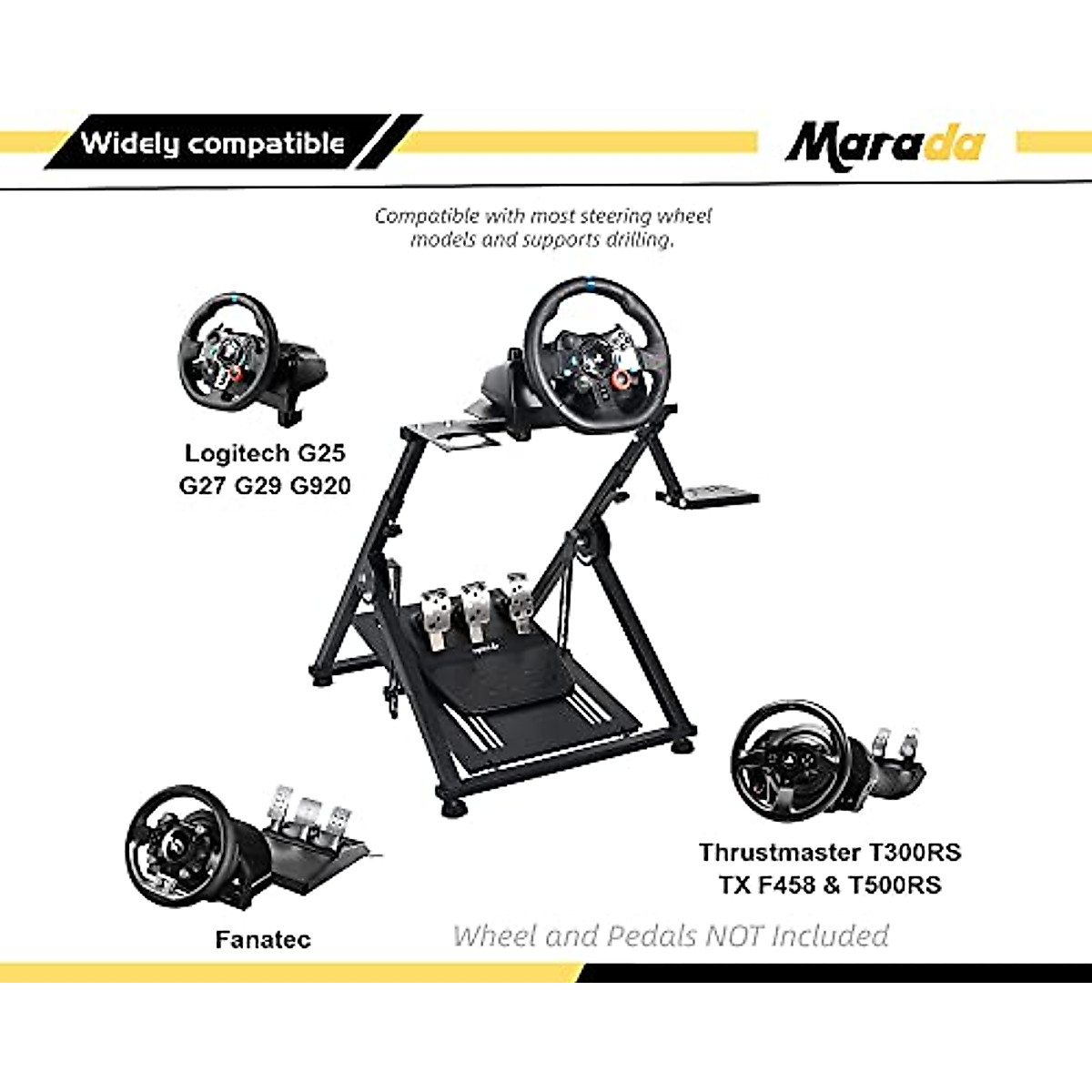 Widely compatible

Marada

Compatible with most steering wheel models and supports drilling.

Logitech G25 G27 G29 G920

Thrustmaster T300RS TX F458 & T500RS

Fanatec

Wheel and Pedals NOT Included