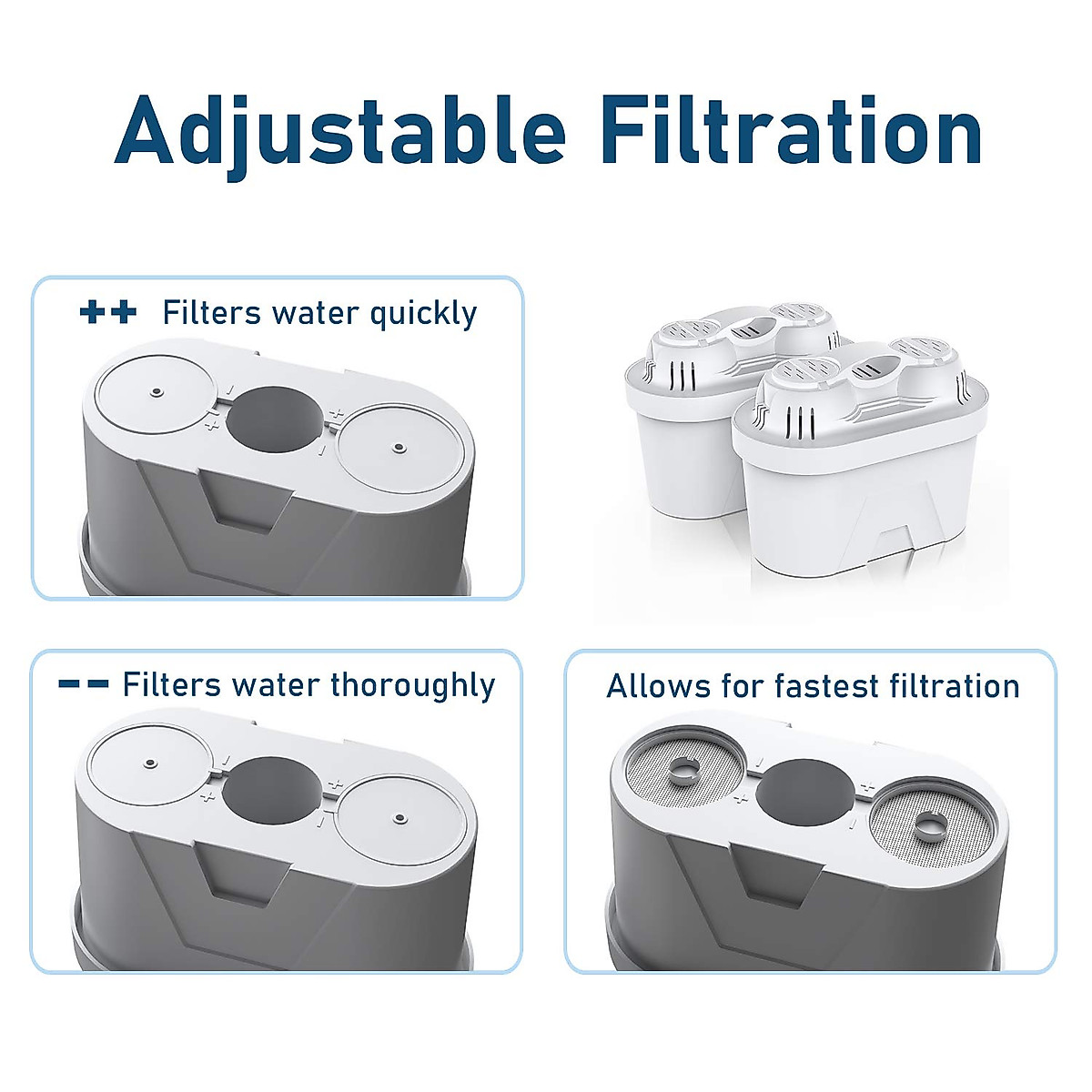 Adjustable Filtration

++ Filters water quickly

-- Filters water thoroughly

Allows for fastest filtration