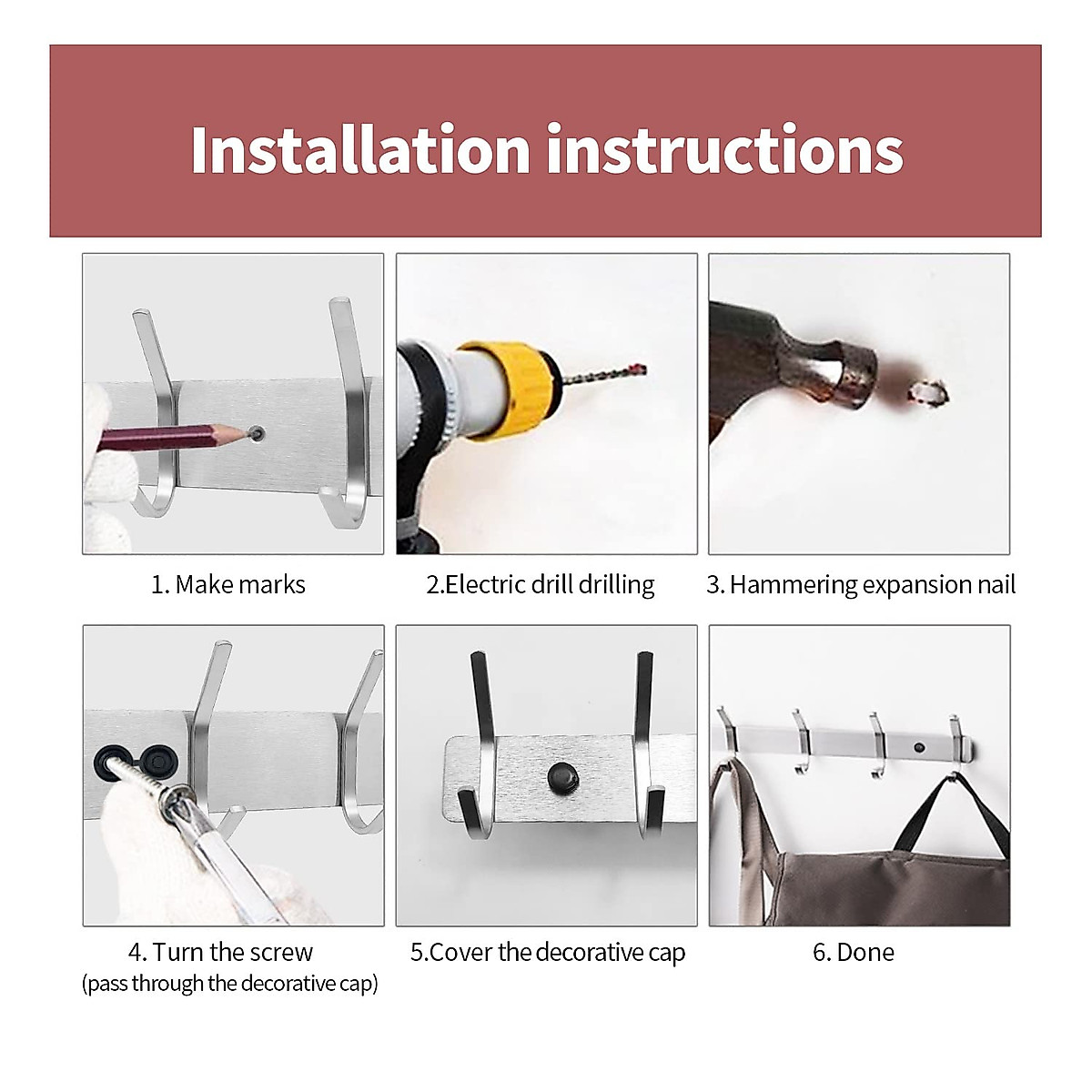 Installation instructions

1. Make marks

2.Electric drill drilling

3. Hammering expansion nail

4. Turn the screw
(pass through the decorative cap)

5.Cover the decorative cap

6. Done