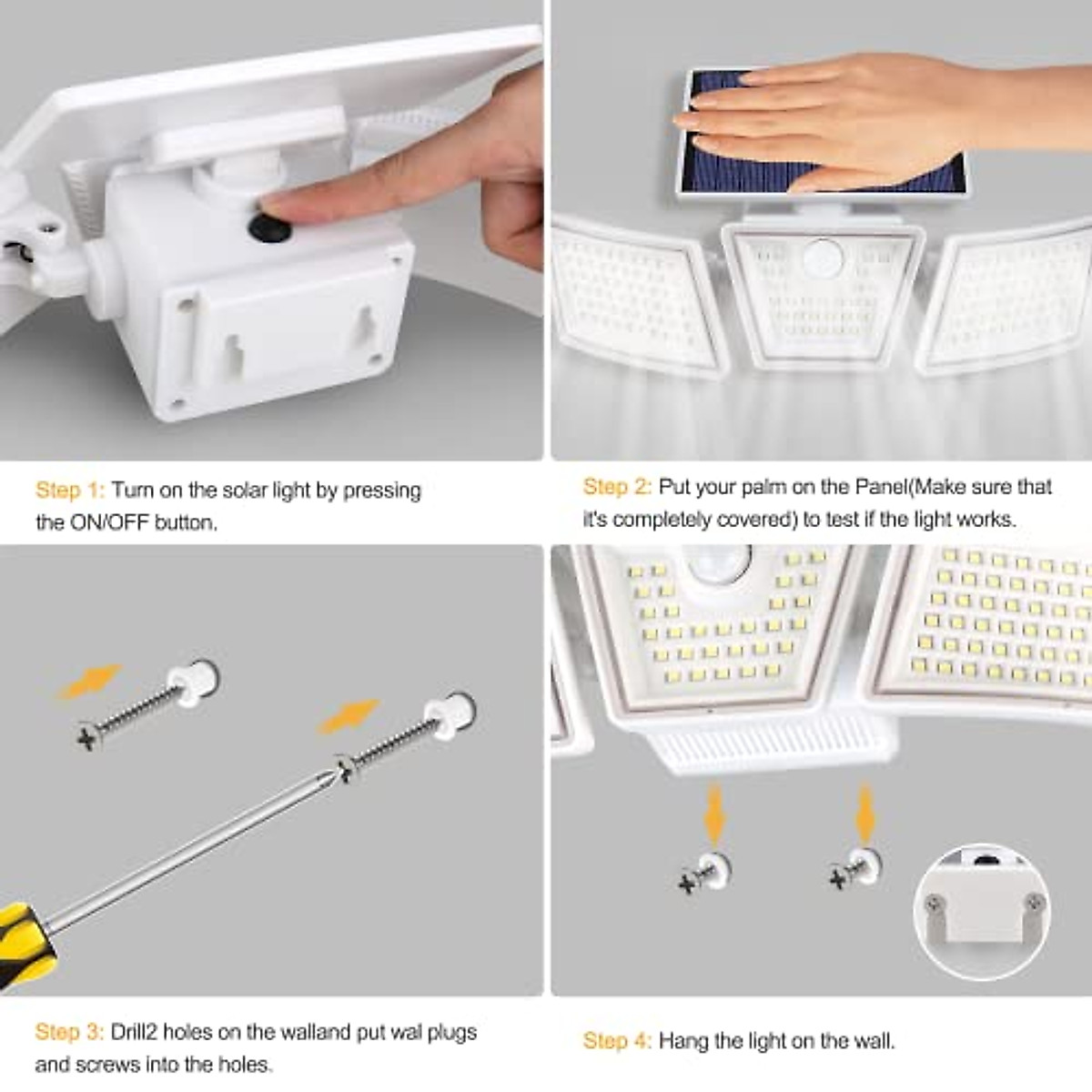 Step 1: Turn on the solar light by pressing the ON/OFF button.

Step 2: Put your palm on the Panel(Make sure that it's completely covered) to test if the light works.

Step 3: Drill2 holes on the walland put wal plugs and screws into the holes.

Step 4: Hang the light on the wall.