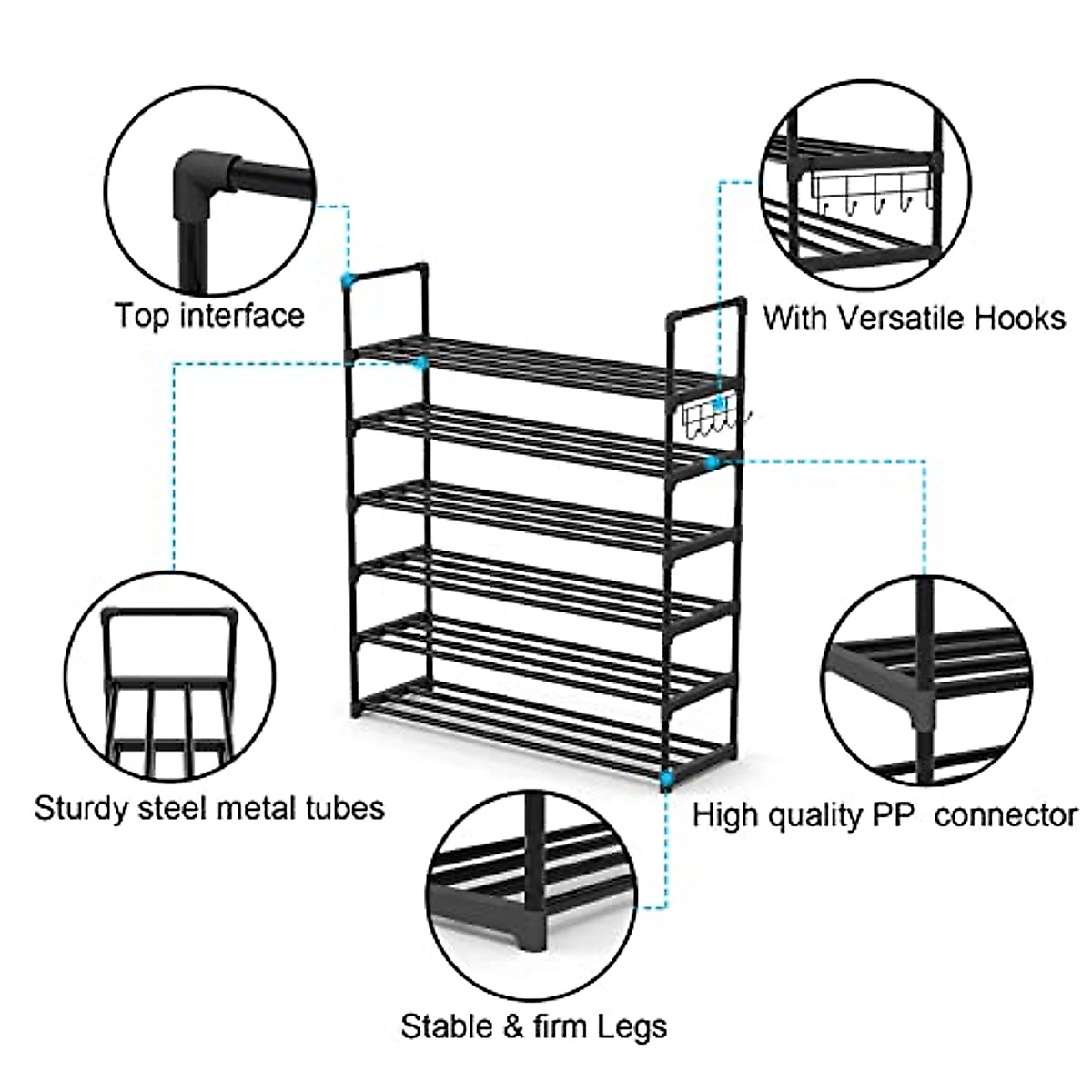 Top interface

With Versatile Hooks

Sturdy steel metal tubes

High quality PP connector

Stable & firm Legs