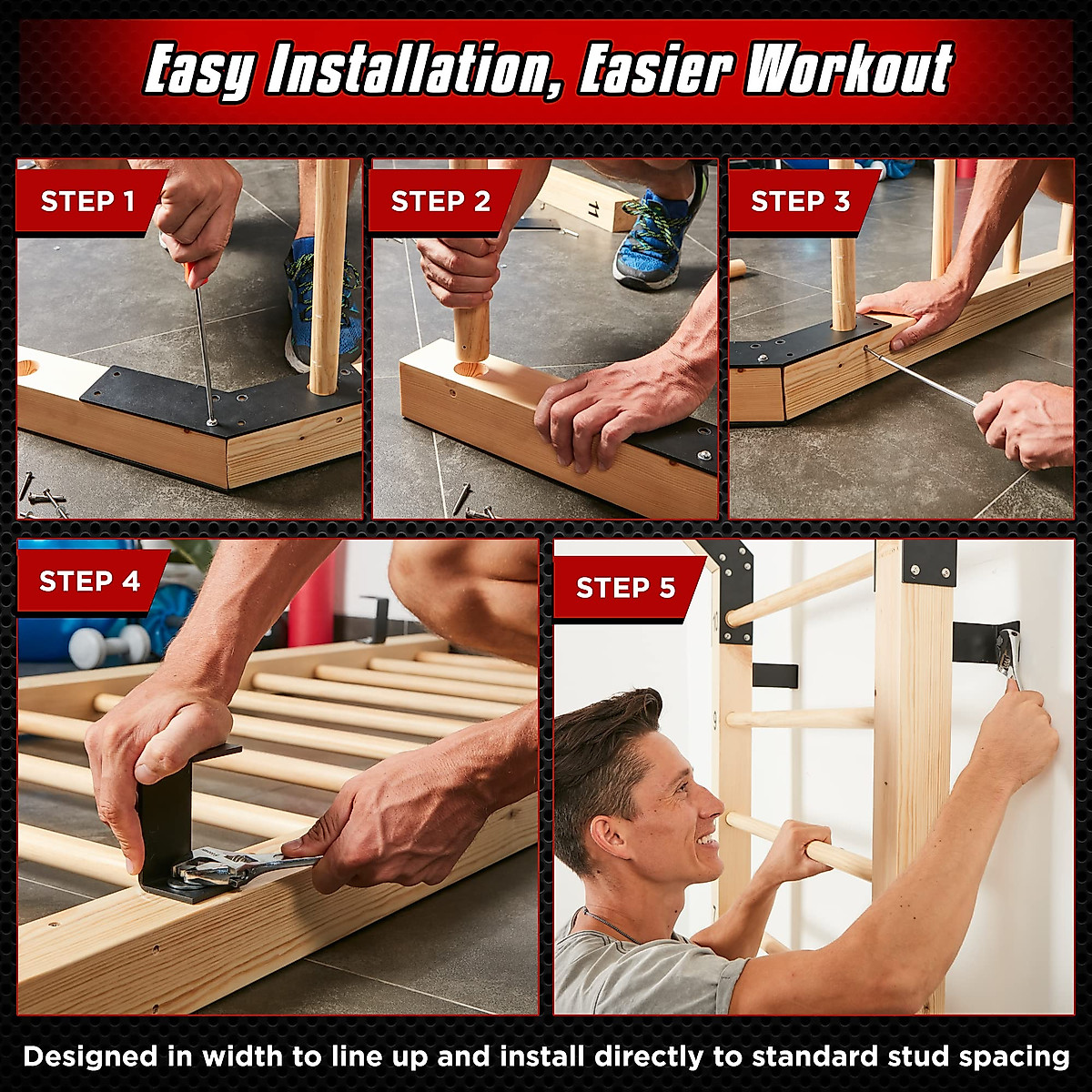 Easy Installation, Easier Workout

STEP 1

STEP 2

11

STEP 3

STEP 4

STEP 5

Designed in width to line up and install directly to standard stud spacing