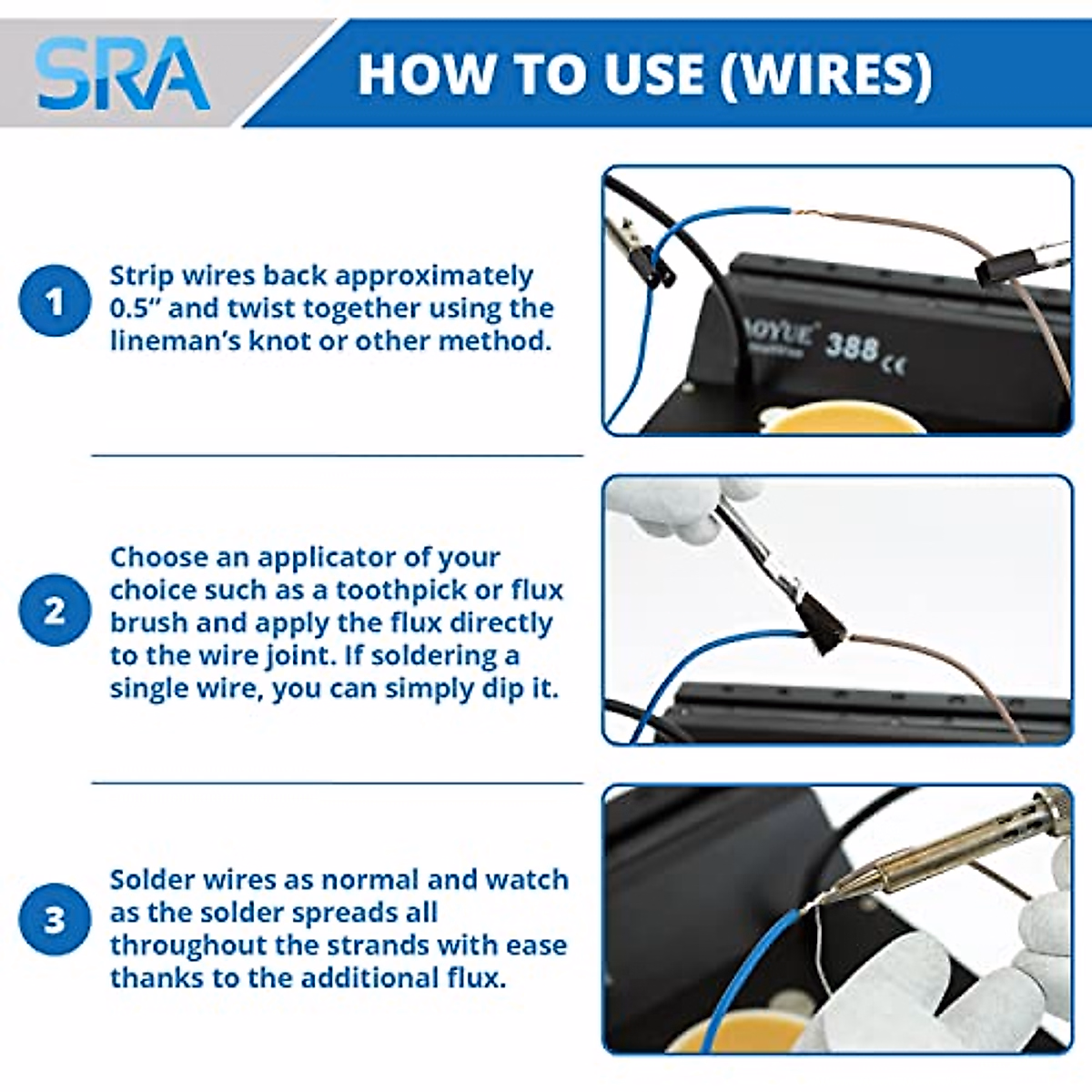 SRA

HOW TO USE (WIRES)

1 Strip wires back approximately 0.5" and twist together using the lineman's knot or other method.

AOYUE 388 CE

2 Choose an applicator of your choice such as a toothpick or flux brush and apply the flux directly to the wire joint. If soldering a single wire, you can simply dip it.

3 Solder wires as normal and watch as the solder spreads all throughout the strands with ease thanks to the additional flux.