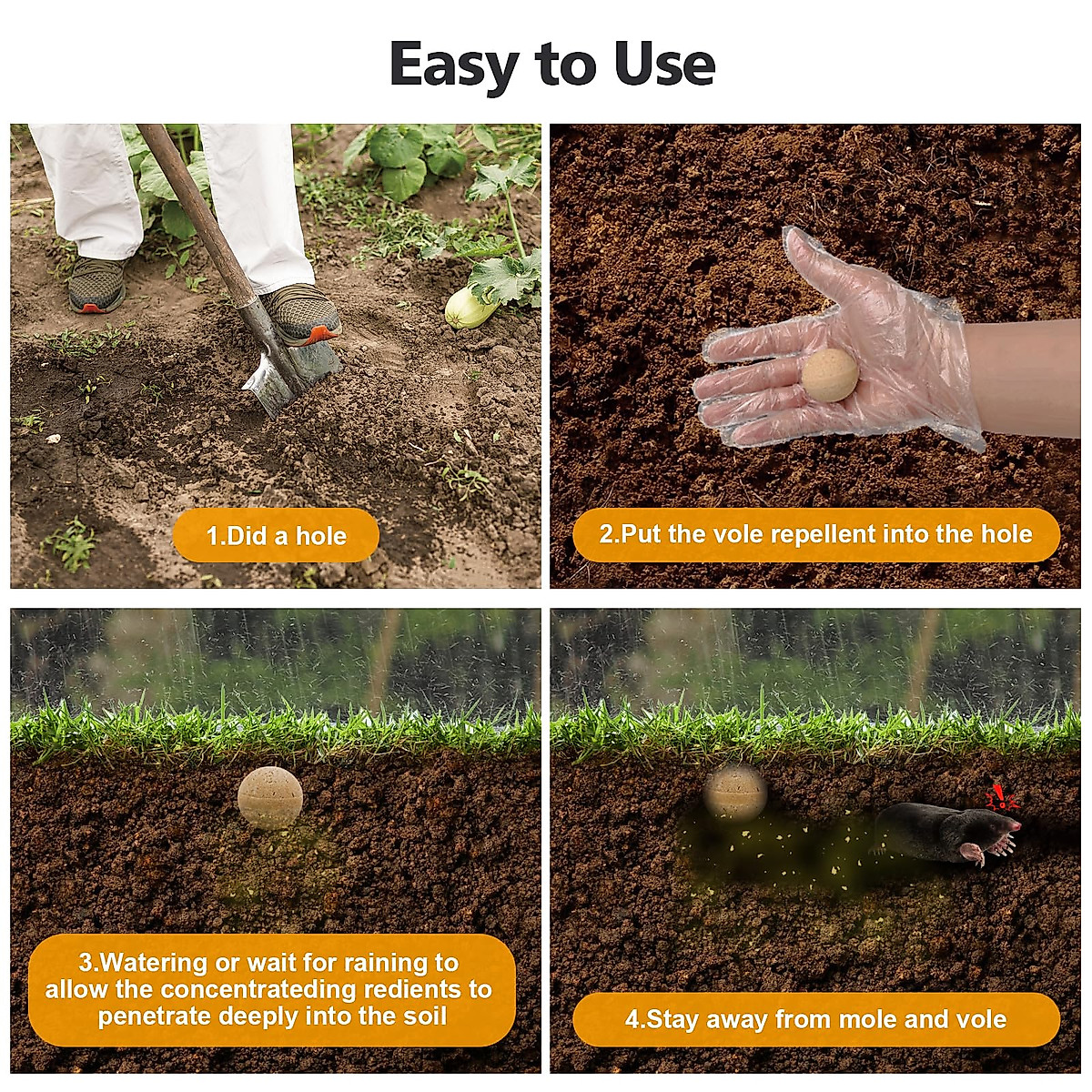 Easy to Use

1.Did a hole

2.Put the vole repellent into the hole

3.Watering or wait for raining to allow the concentrateding redients to penetrate deeply into the soil

4.Stay away from mole and vole