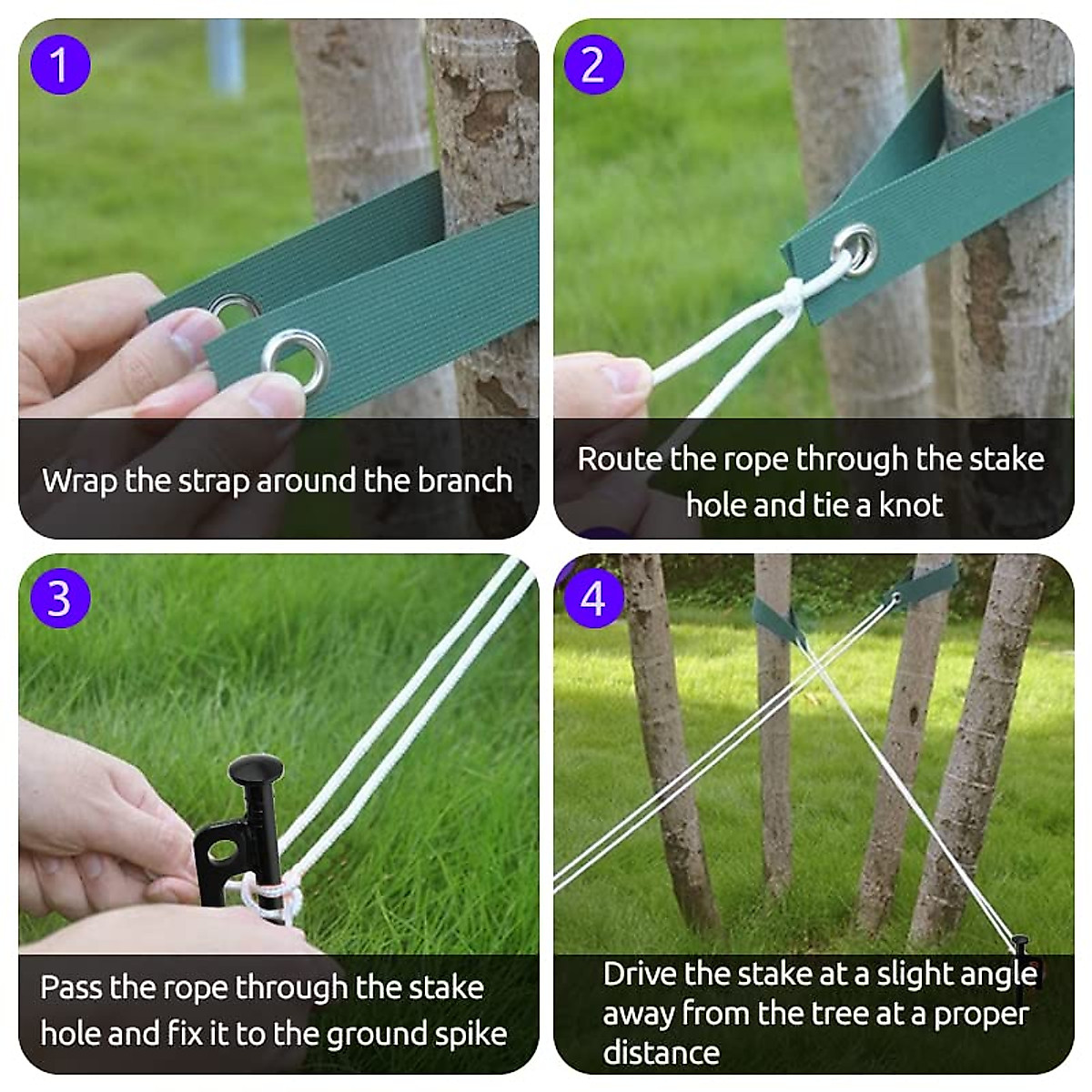 1

Wrap the strap around the branch

2

Route the rope through the stake hole and tie a knot

3

Pass the rope through the stake hole and fix it to the ground spike

4

Drive the stake at a slight angle away from the tree at a proper distance