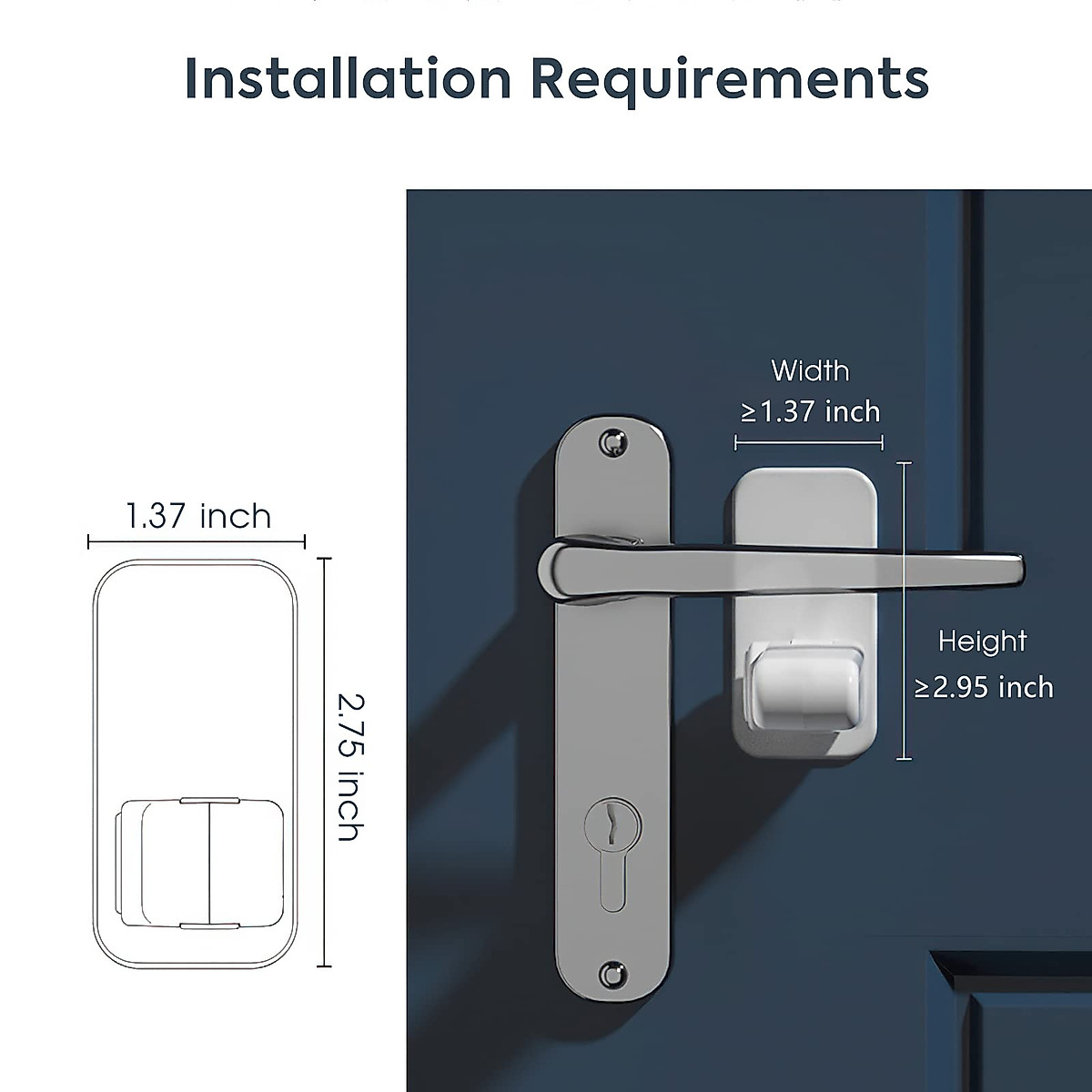 Installation Requirements

1.37 inch

2.75 inch

Width
≥1.37 inch

Height
≥2.95 inch