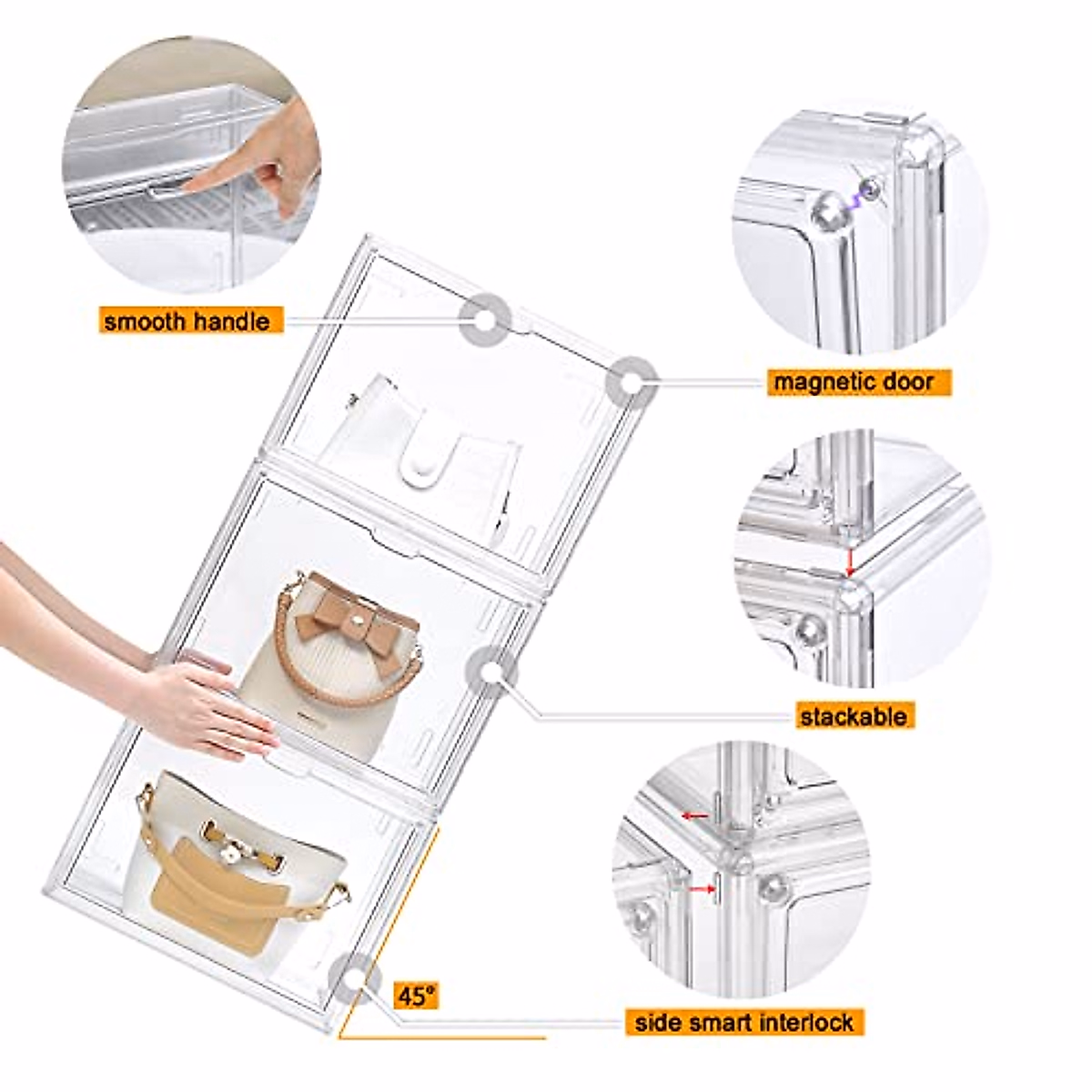 smooth handle

magnetic door

stackable

45°

side smart interlock