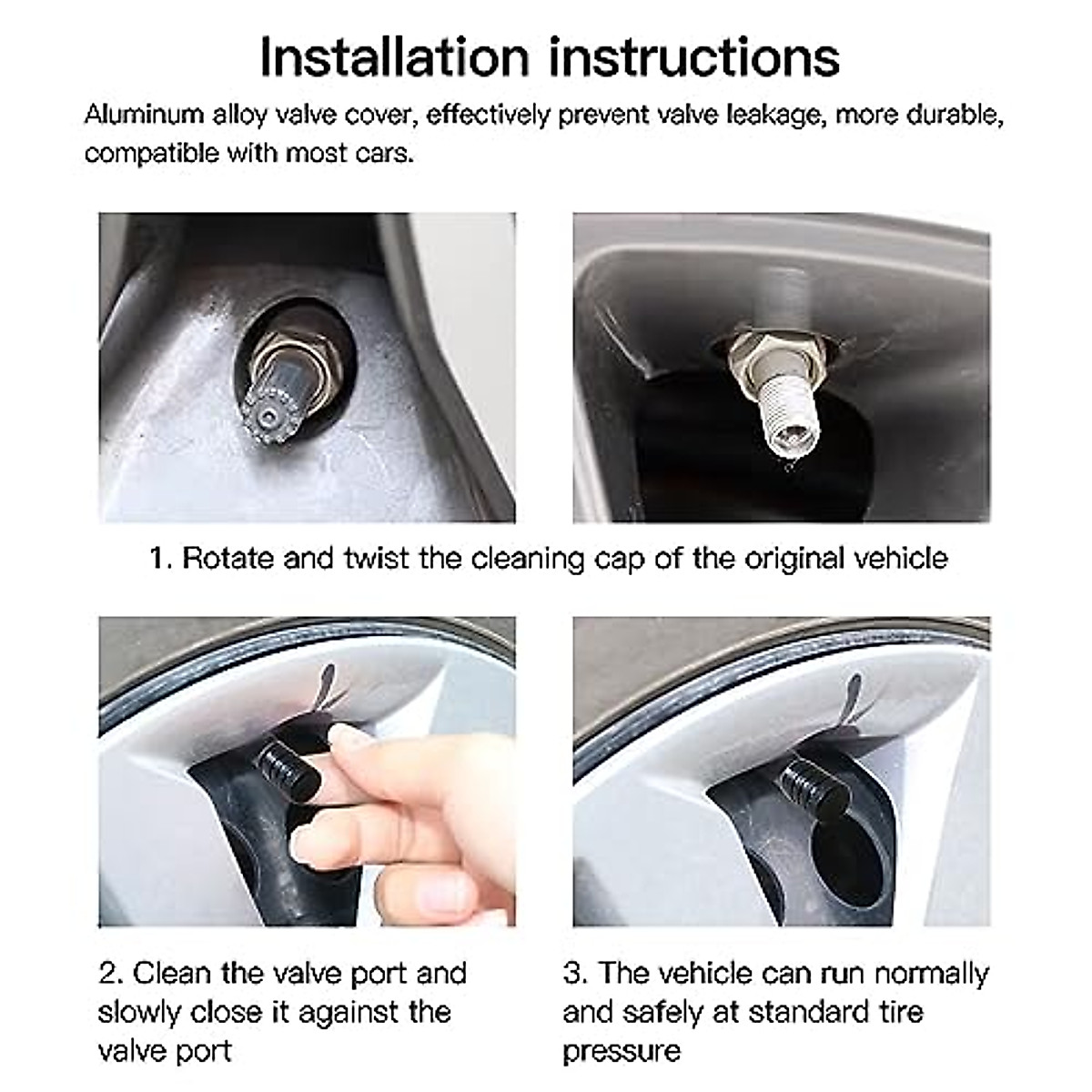 Installation instructions

Aluminum alloy valve cover, effectively prevent valve leakage, more durable, compatible with most cars.

1. Rotate and twist the cleaning cap of the original vehicle

2. Clean the valve port and slowly close it against the valve port

3. The vehicle can run normally and safely at standard tire pressure