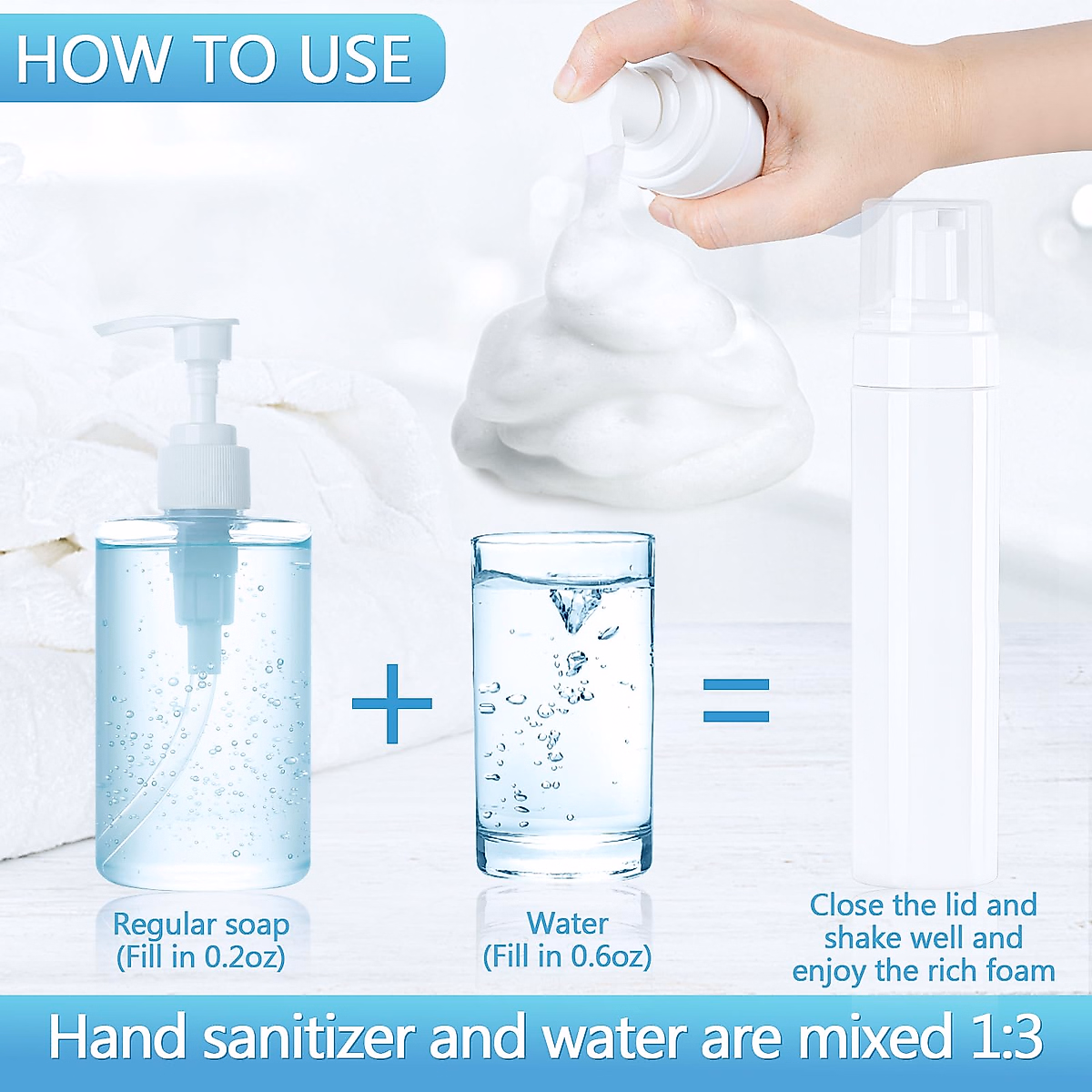 HOW TO USE

+

=

Regular soap
(Fill in 0.2oz)

Water
(Fill in 0.6oz)

Close the lid and shake well and enjoy the rich foam

Hand sanitizer and water are mixed 1:3