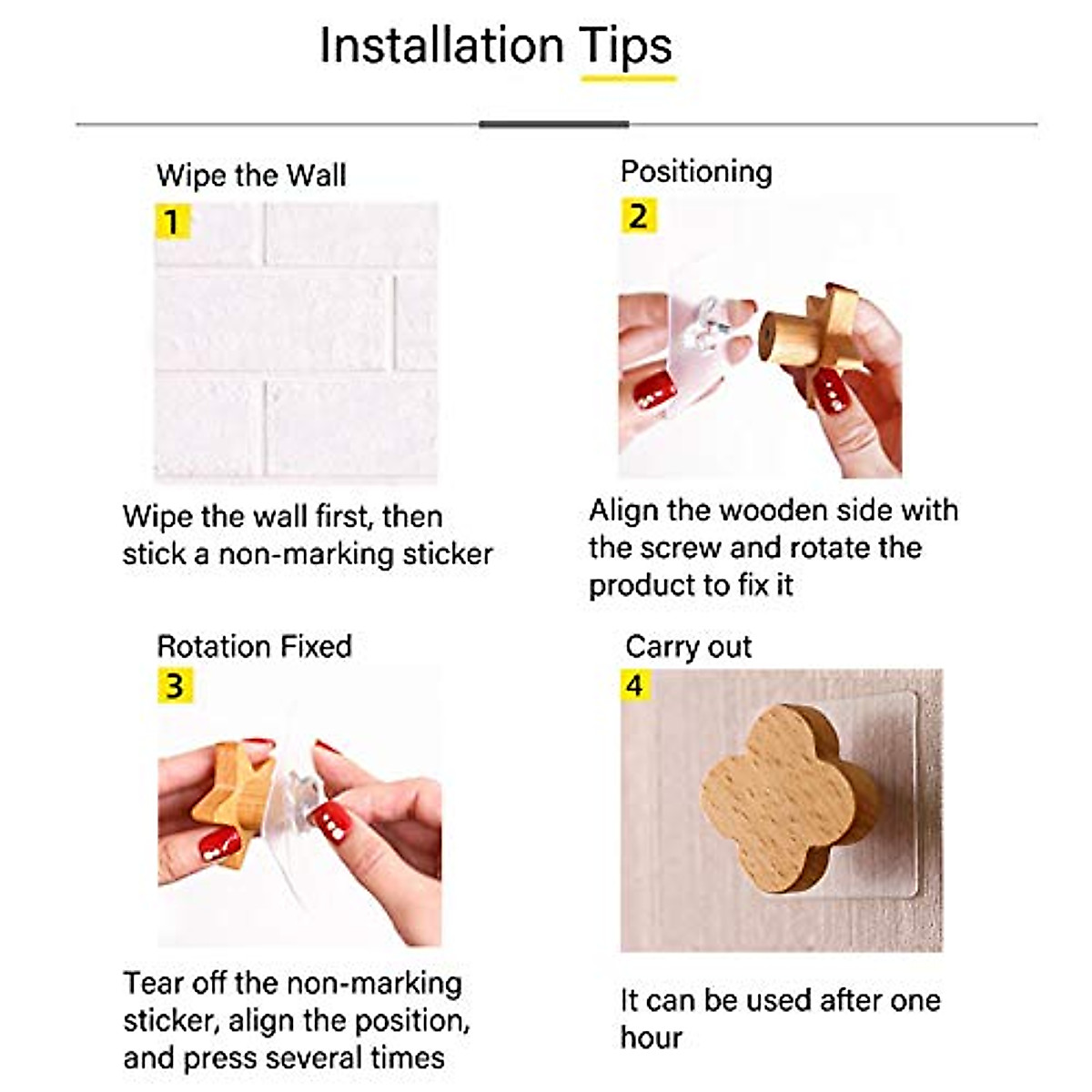 Installation Tips

Wipe the Wall
1

Wipe the wall first, then stick a non-marking sticker

Positioning
2

Align the wooden side with the screw and rotate the product to fix it

Rotation Fixed
3

Tear off the non-marking sticker, align the position, and press several times

Carry out
4

It can be used after one hour