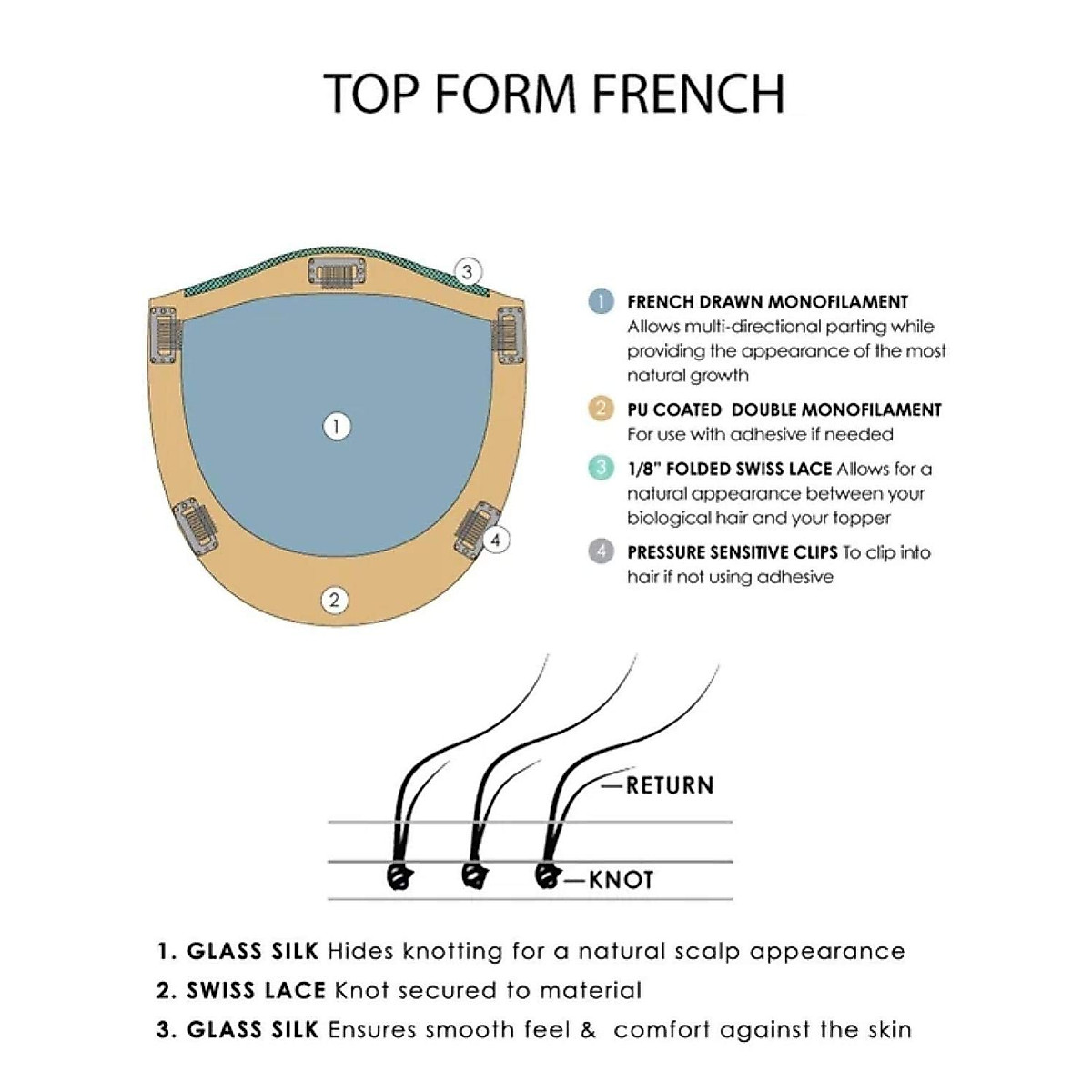 TOP FORM FRENCH

3

1

4

2

1 FRENCH DRAWN MONOFILAMENT Allows multi-directional parting while providing the appearance of the most natural growth

2 PU COATED DOUBLE MONOFILAMENT For use with adhesive if needed

3 1/8" FOLDED SWISS LACE Allows for a natural appearance between your biological hair and your topper

4 PRESSURE SENSITIVE CLIPS To clip into hair if not using adhesive

—RETURN

—KNOT

1. GLASS SILK Hides knotting for a natural scalp appearance
2. SWISS LACE Knot secured to material
3. GLASS SILK Ensures smooth feel & comfort against the skin