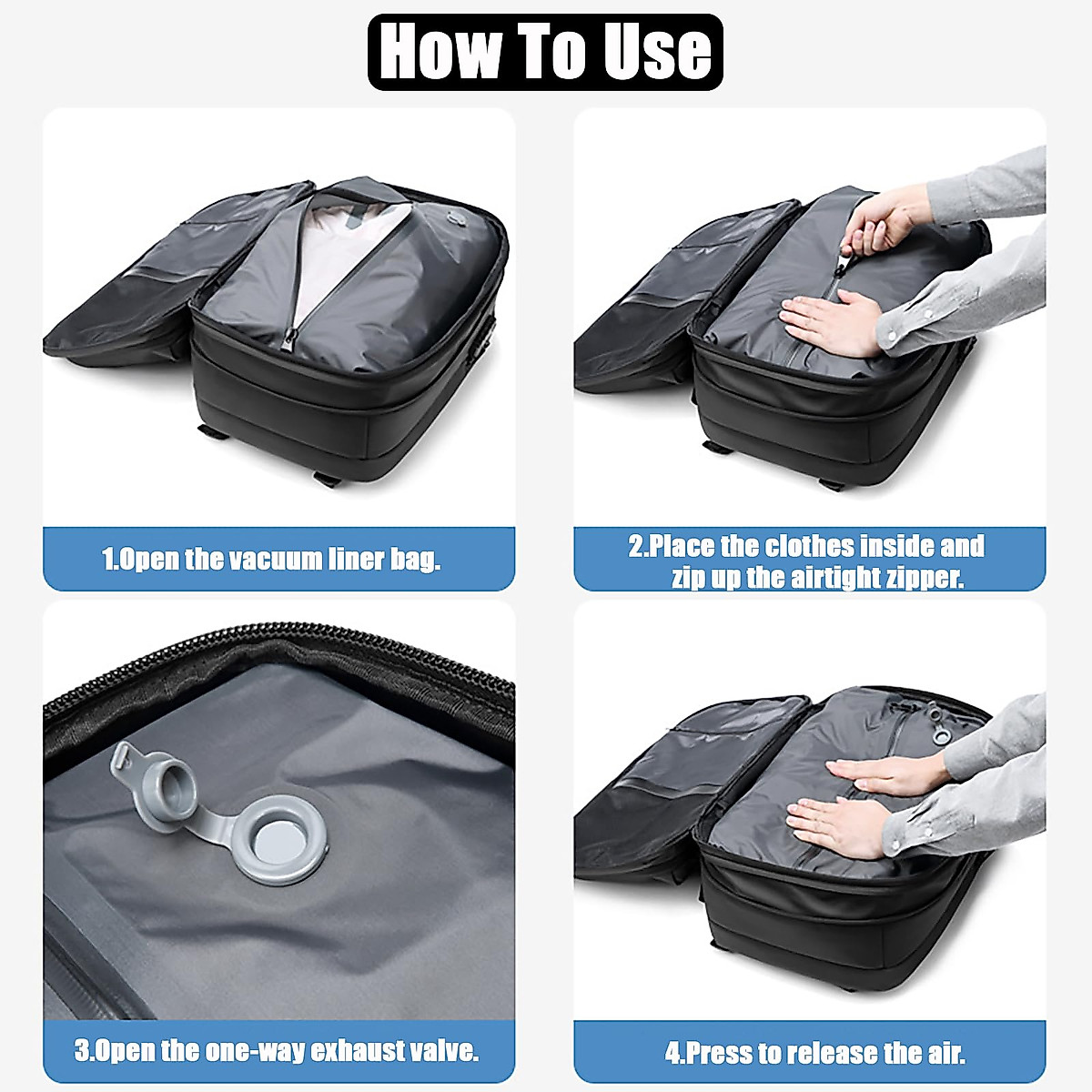 How To Use

1.Open the vacuum liner bag.

2.Place the clothes inside and zip up the airtight zipper.

3.Open the one-way exhaust valve.

4.Press to release the air.