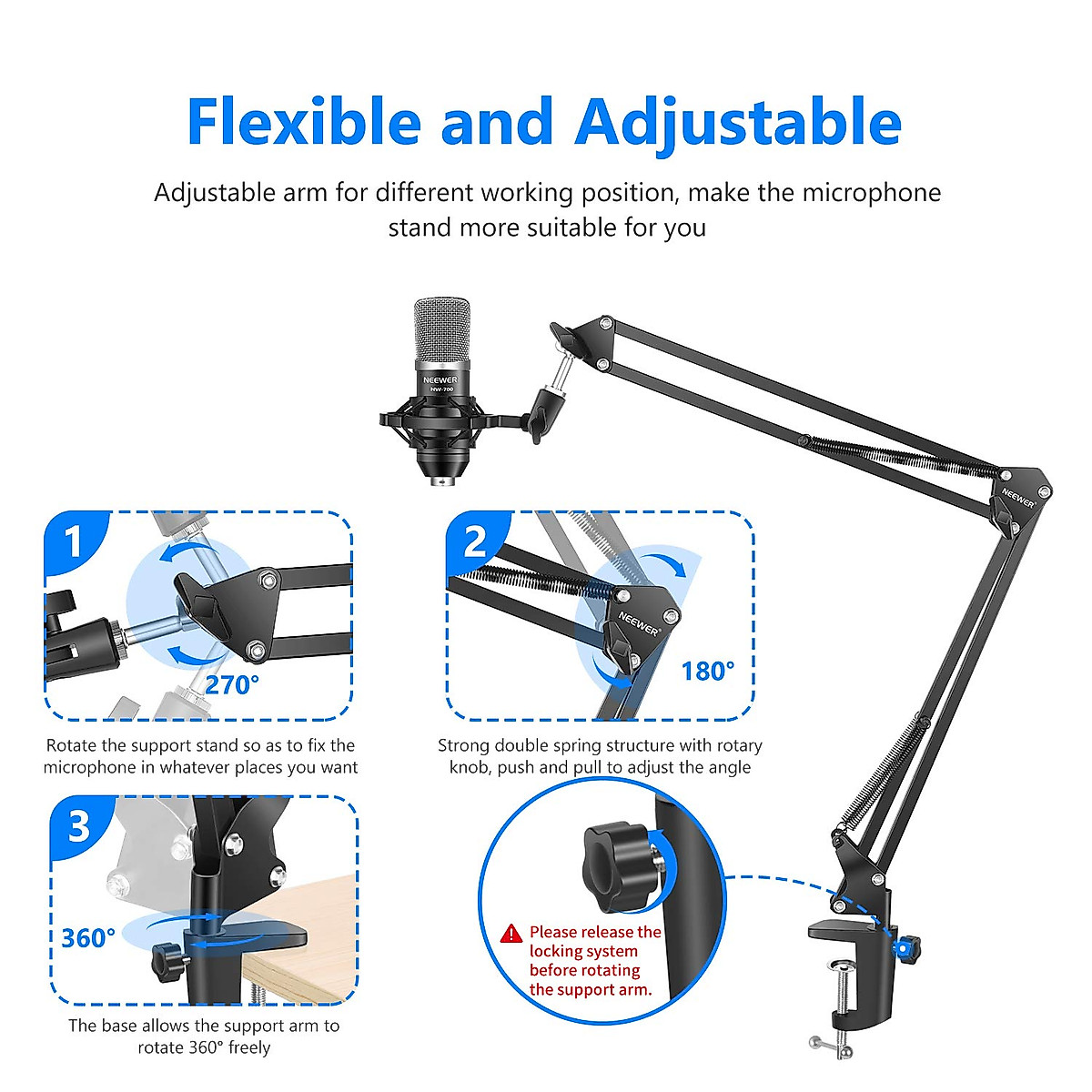 Flexible and Adjustable

Adjustable arm for different working position, make the microphone stand more suitable for you

NEEWER
NW-700

NEEWER

1

270°

Rotate the support stand so as to fix the microphone in whatever places you want

2

NEEWER

180°

Strong double spring structure with rotary knob, push and pull to adjust the angle

3

360°

The base allows the support arm to rotate 360° freely

Please release the locking system before rotating the support arm.