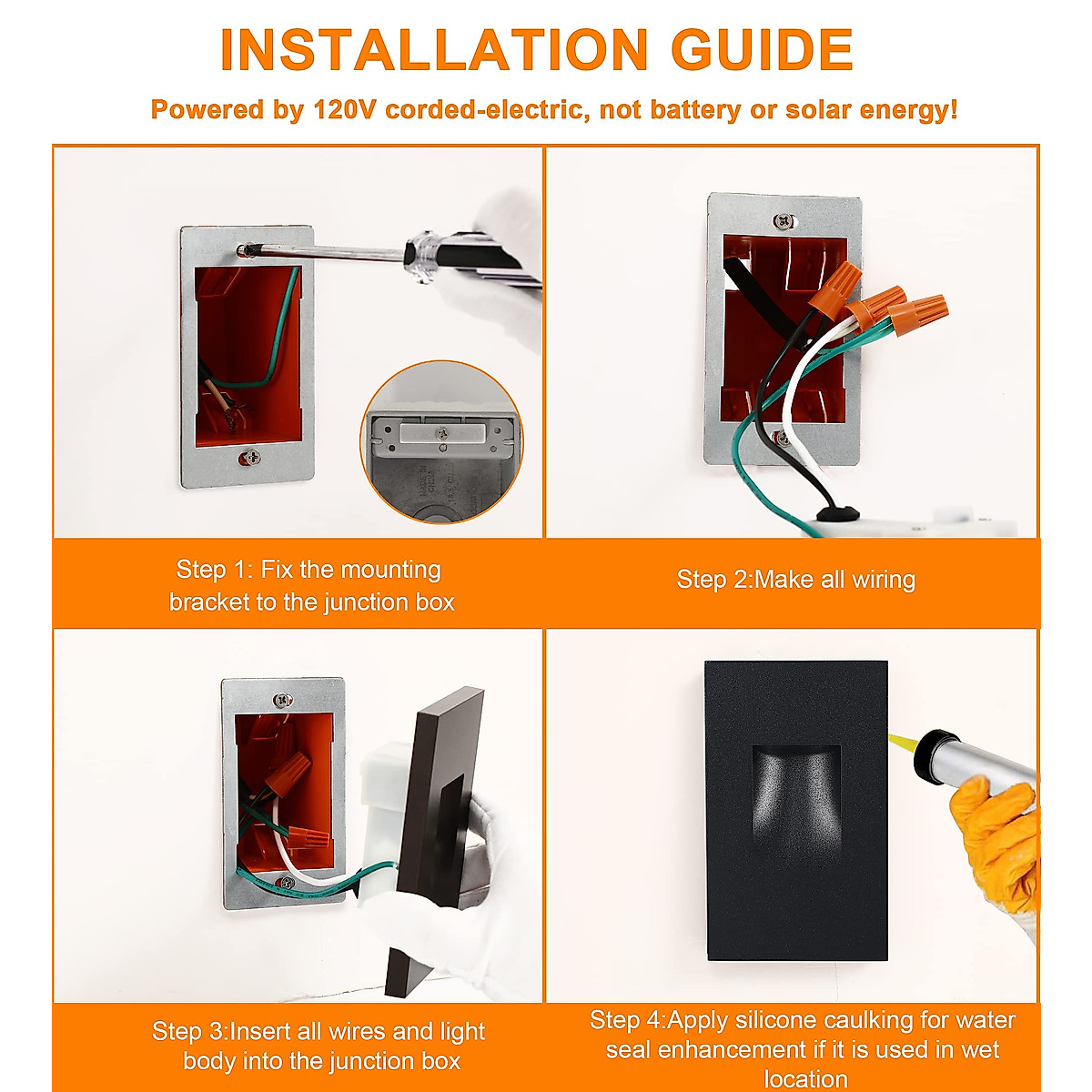 INSTALLATION GUIDE

Powered by 120V corded-electric, not battery or solar energy!

Step 1: Fix the mounting bracket to the junction box

Step 2:Make all wiring

Step 3:Insert all wires and light body into the junction box

Step 4:Apply silicone caulking for water seal enhancement if it is used in wet location