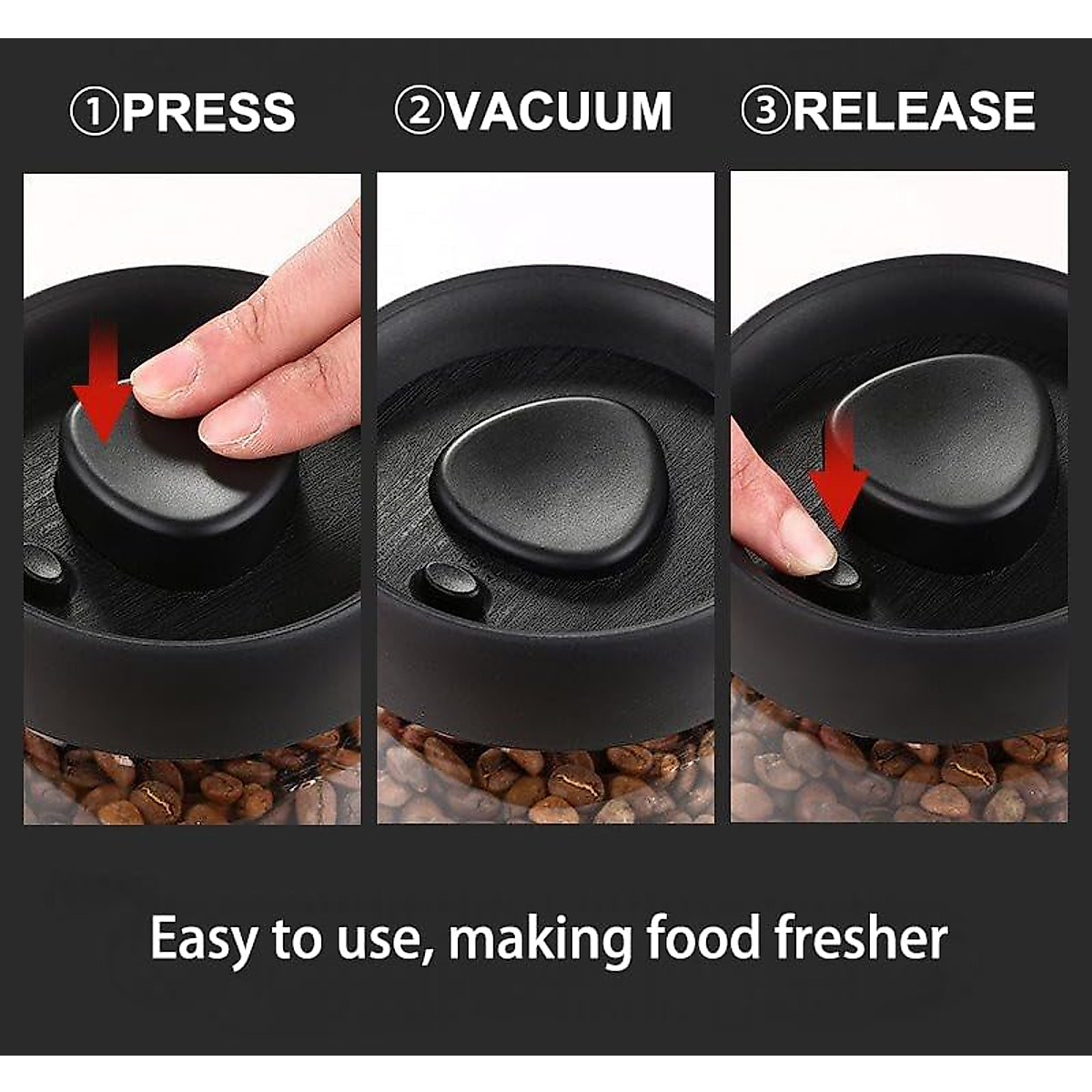 ①PRESS ②VACUUM ③RELEASE

Easy to use, making food fresher