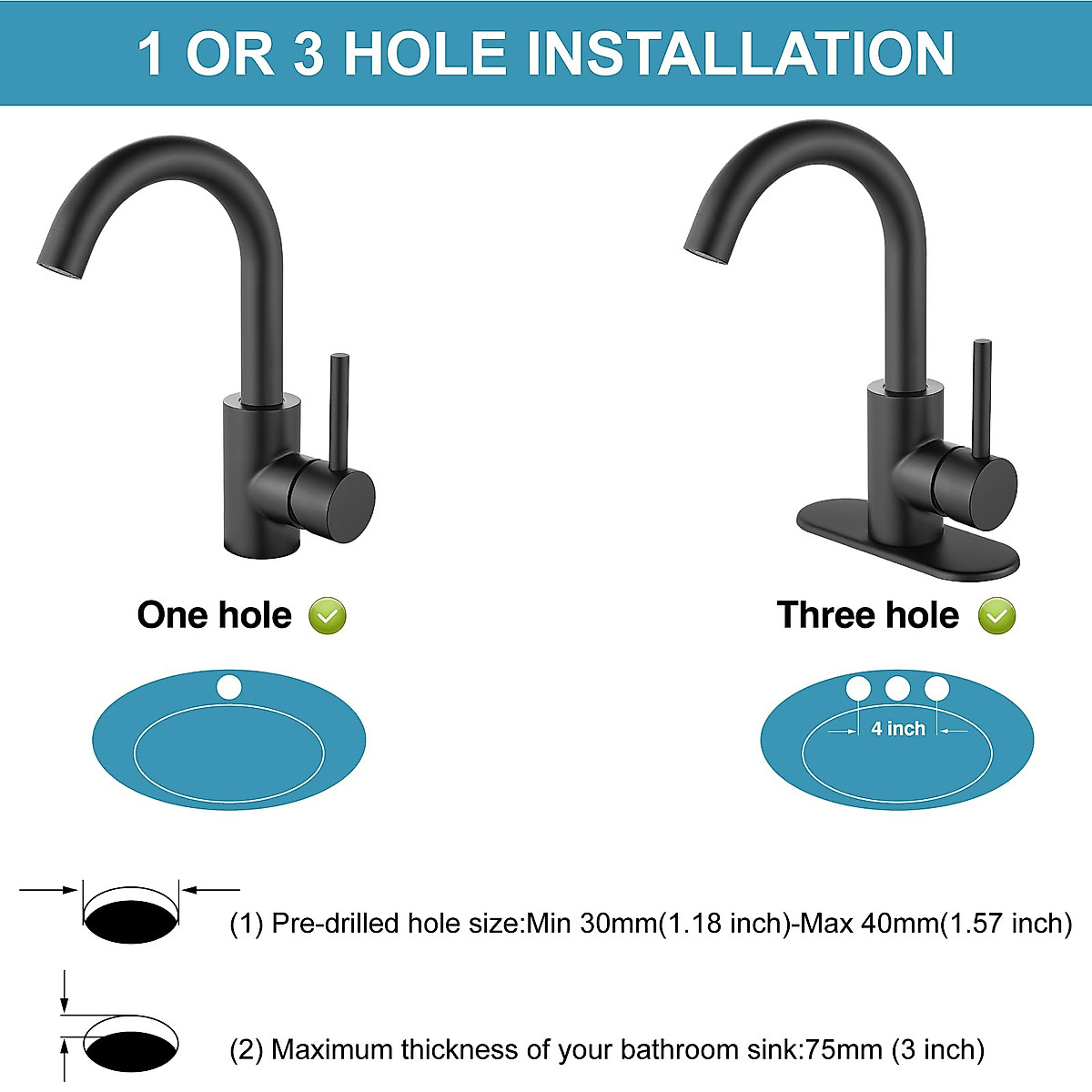 1 OR 3 HOLE INSTALLATION

One hole

Three hole

4 inch

(1) Pre-drilled hole size:Min 30mm(1.18 inch)-Max 40mm(1.57 inch)

(2) Maximum thickness of your bathroom sink:75mm (3 inch)