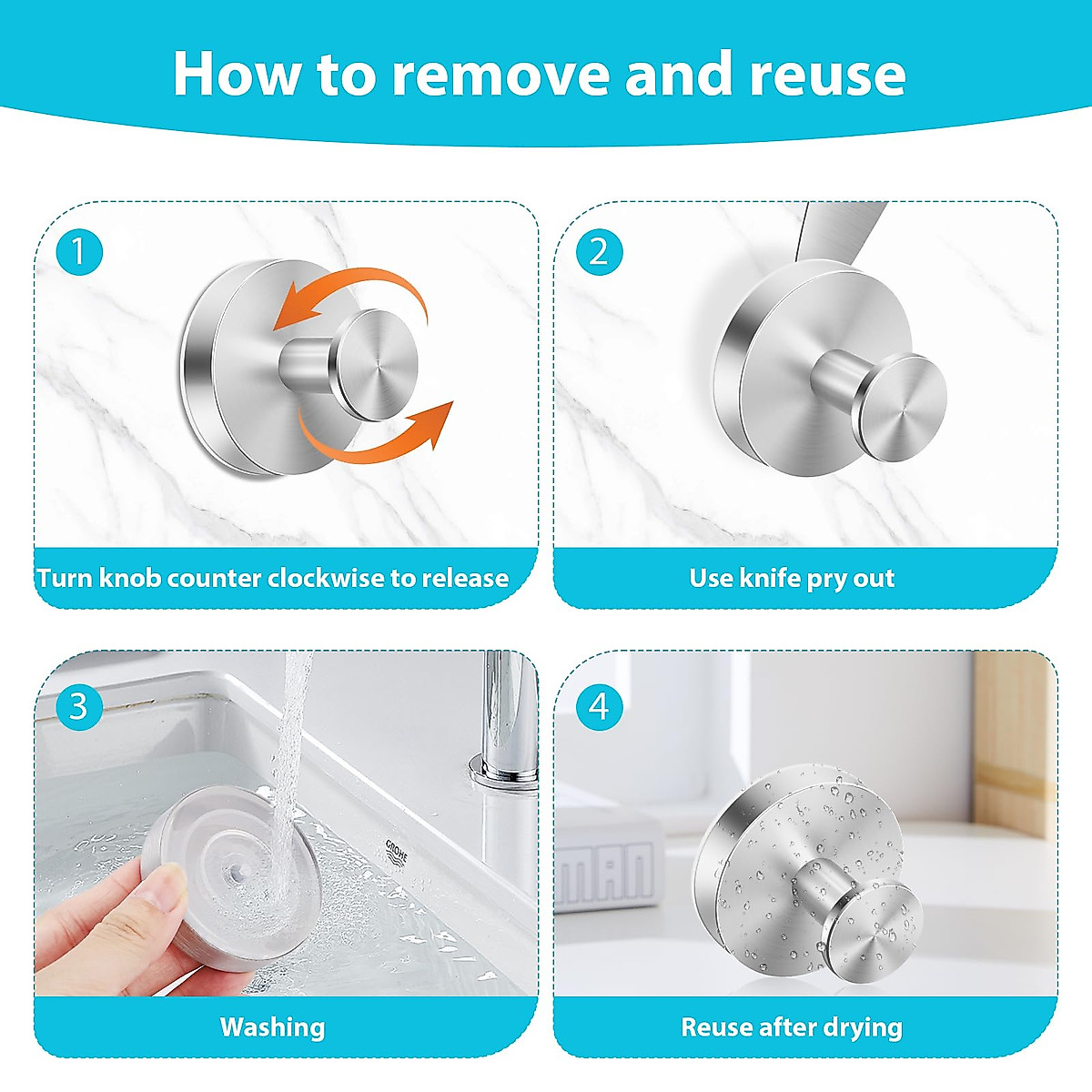 How to remove and reuse

1

Turn knob counter clockwise to release

2

Use knife pry out

3

GROHE

Washing

4

MAN

Reuse after drying