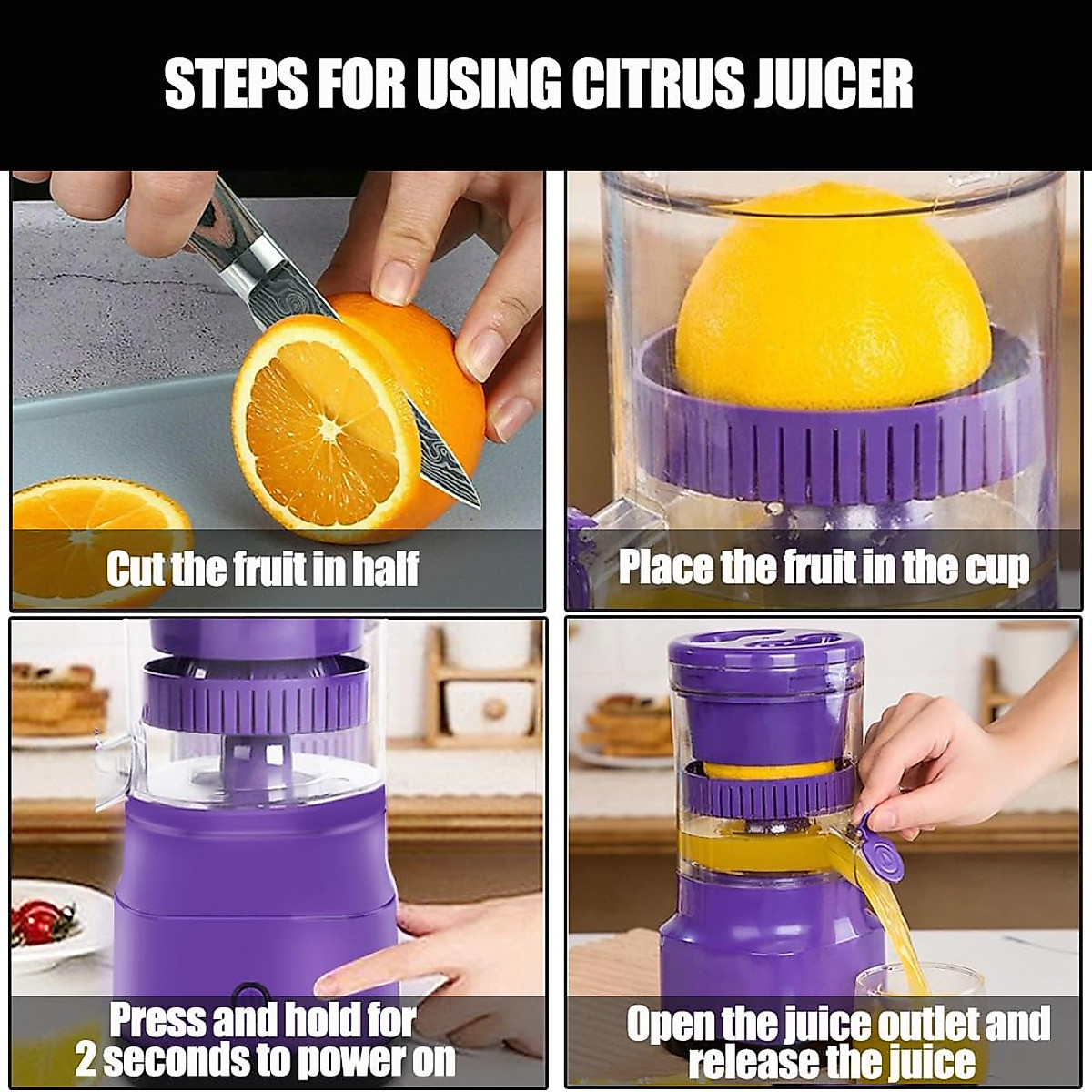 STEPS FOR USING CITRUS JUICER

Cut the fruit in half

Place the fruit in the cup

Press and hold for 2 seconds to power on

Open the juice outlet and release the juice