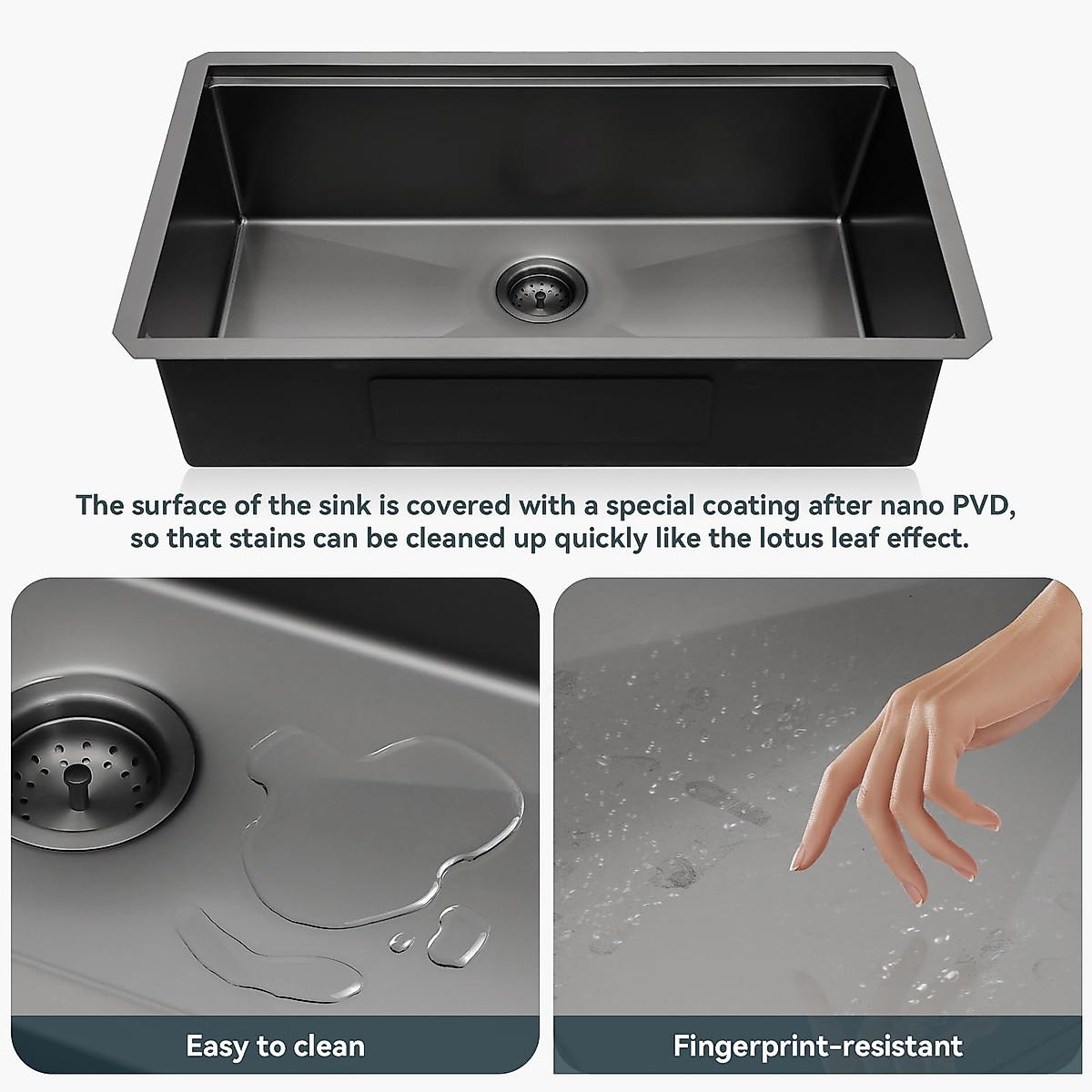 The surface of the sink is covered with a special coating after nano PVD, so that stains can be cleaned up quickly like the lotus leaf effect.

Easy to clean

Fingerprint-resistant