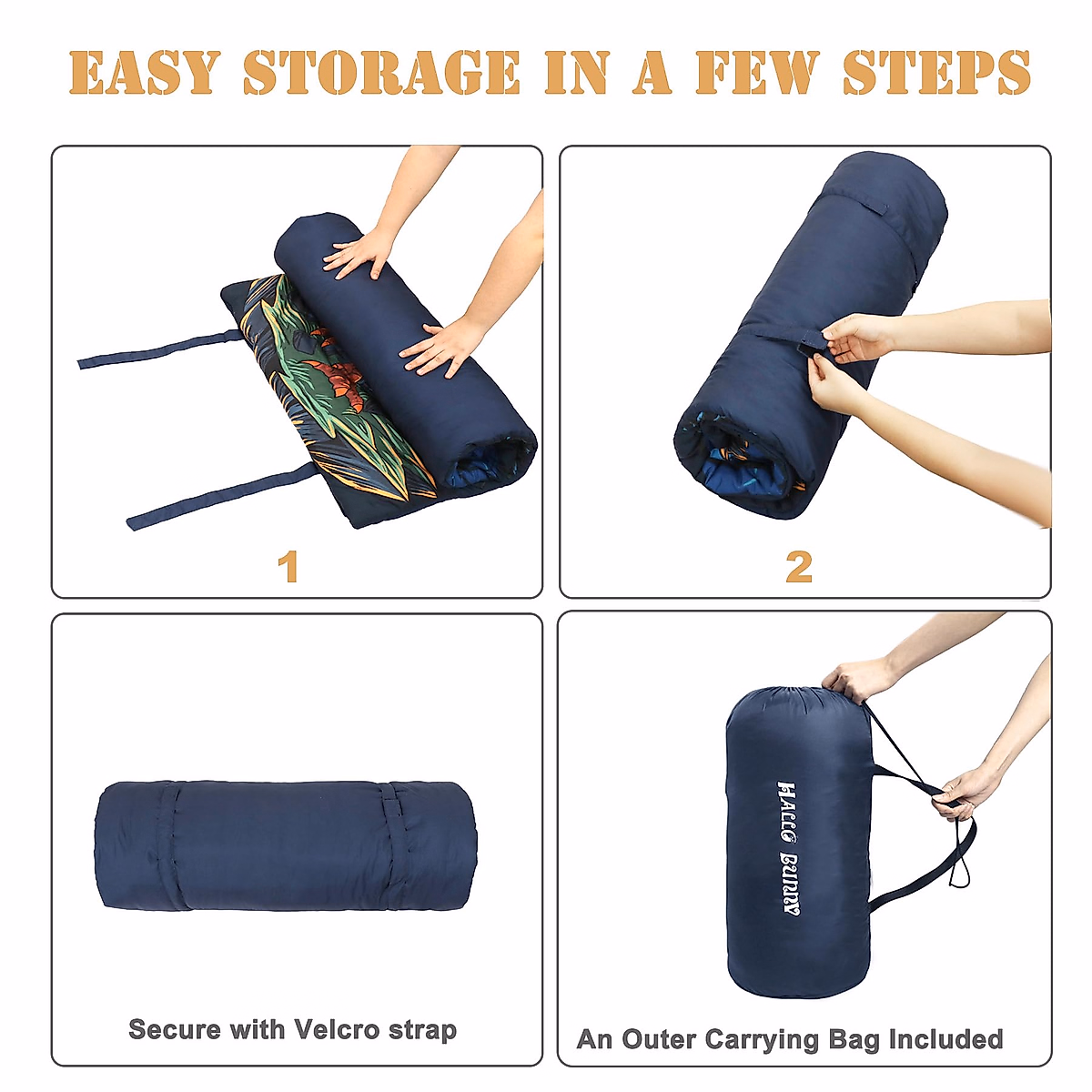 EASY STORAGE IN A FEW STEPS

1

2

Secure with Velcro strap

HALLO BUNNY

An Outer Carrying Bag Included