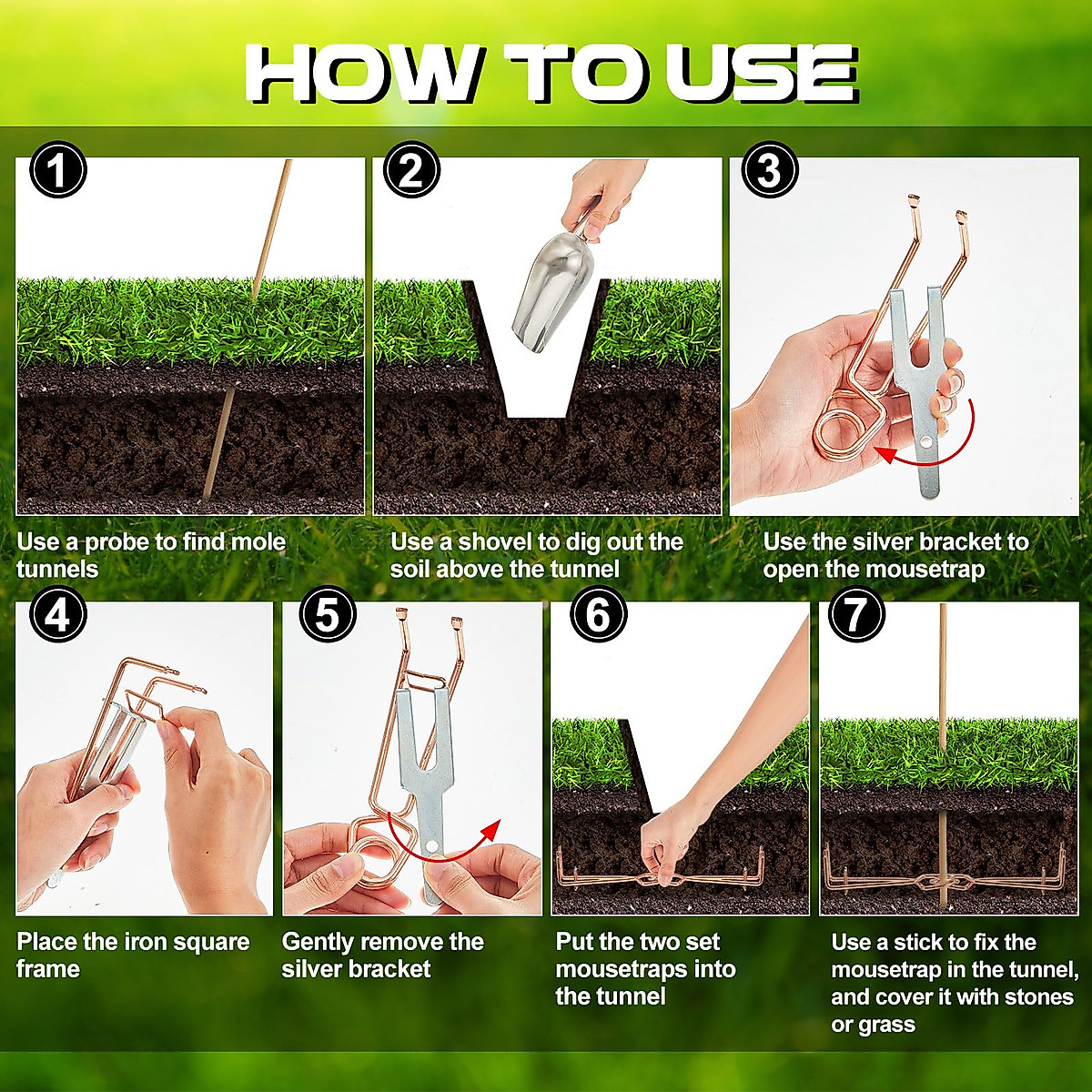 HOW TO USE

1
Use a probe to find mole tunnels

2
Use a shovel to dig out the soil above the tunnel

3
Use the silver bracket to open the mousetrap

4
Place the iron square frame

5
Gently remove the silver bracket

6
Put the two set mousetraps into the tunnel

7
Use a stick to fix the mousetrap in the tunnel, and cover it with stones or grass