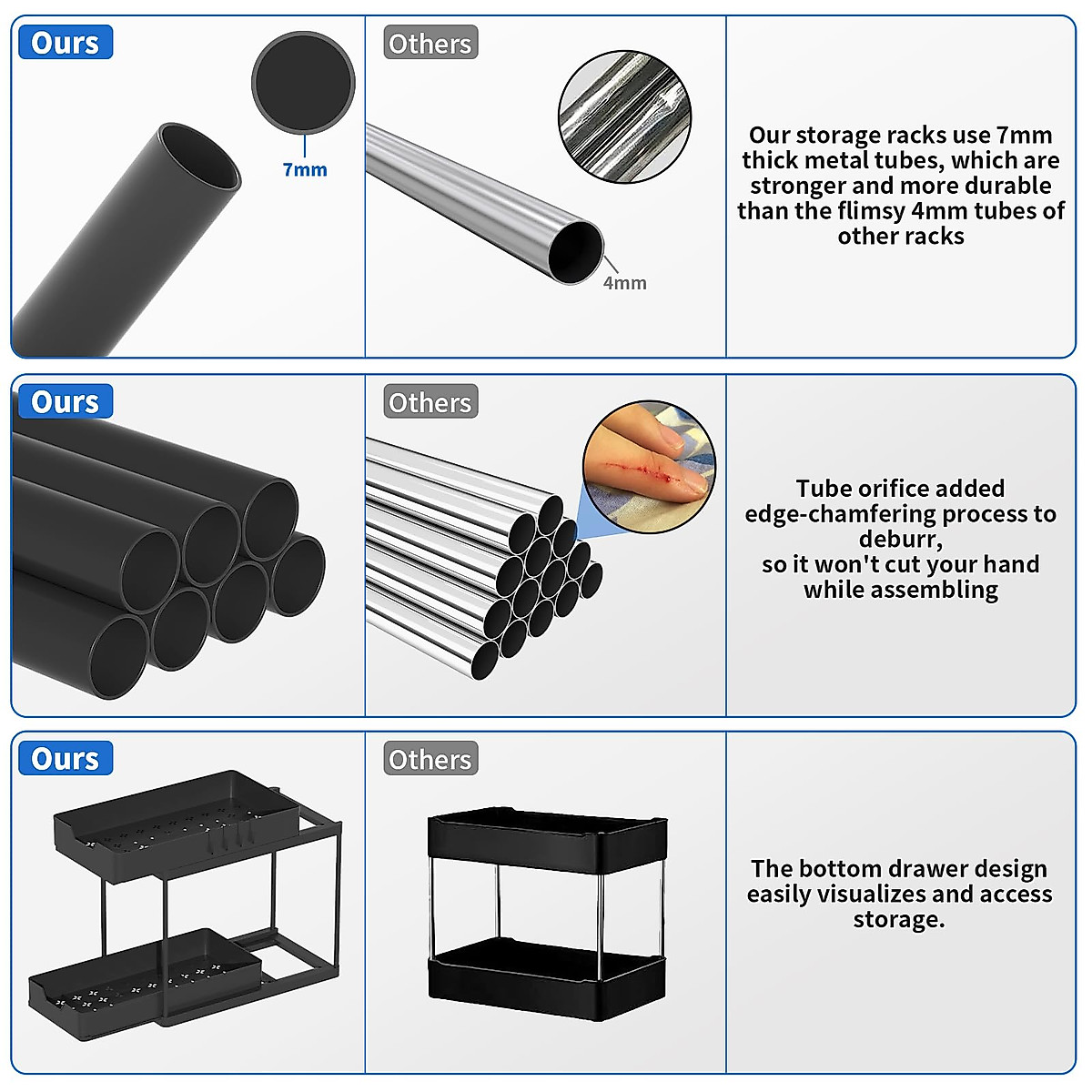 Ours

7mm

Others

4mm

Our storage racks use 7mm thick metal tubes, which are stronger and more durable than the flimsy 4mm tubes of other racks

Ours

Others

Tube orifice added edge-chamfering process to deburr,
so it won't cut your hand while assembling

Ours

Others

The bottom drawer design easily visualizes and access storage.