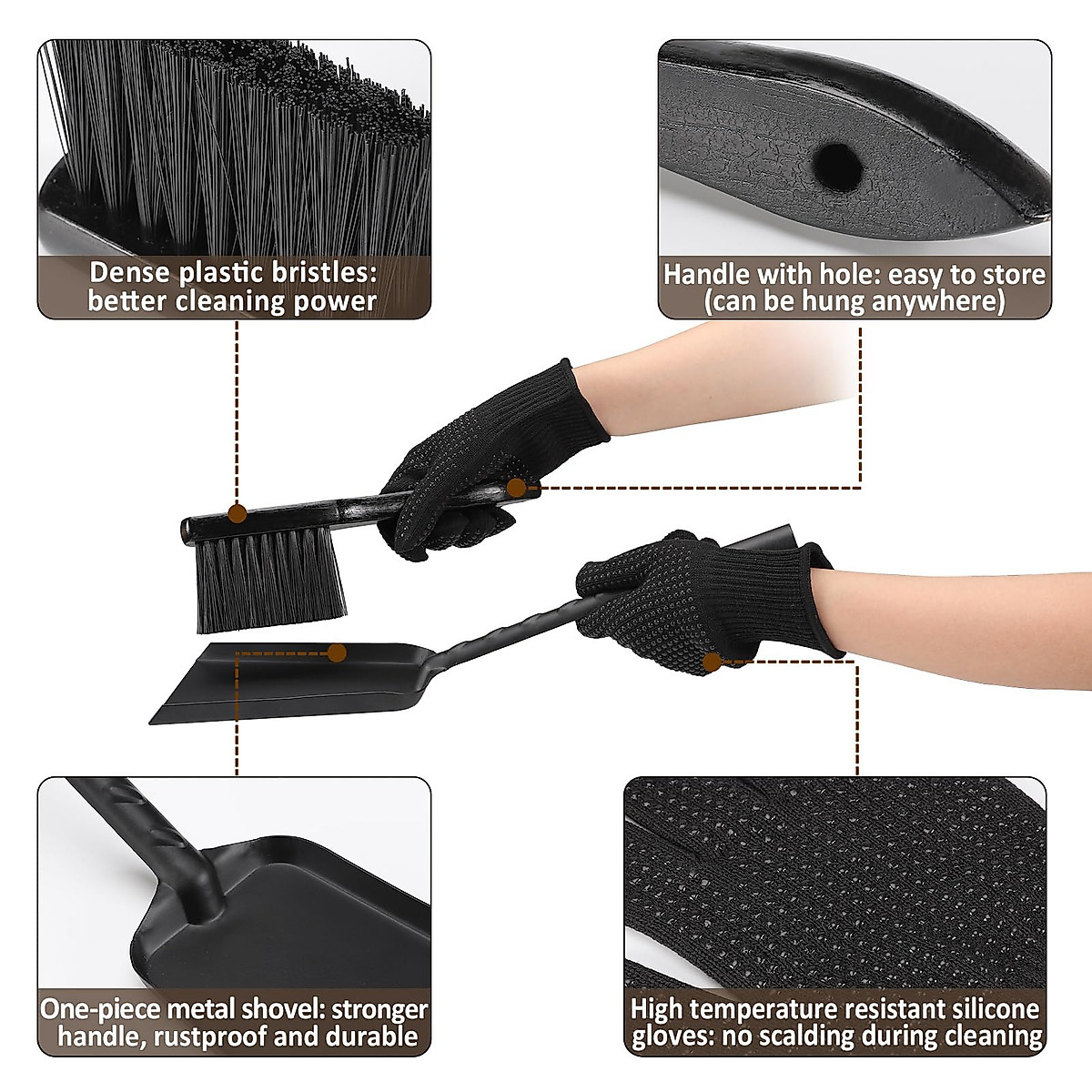 Dense plastic bristles: better cleaning power

Handle with hole: easy to store (can be hung anywhere)

One-piece metal shovel: stronger handle, rustproof and durable

High temperature resistant silicone gloves: no scalding during cleaning