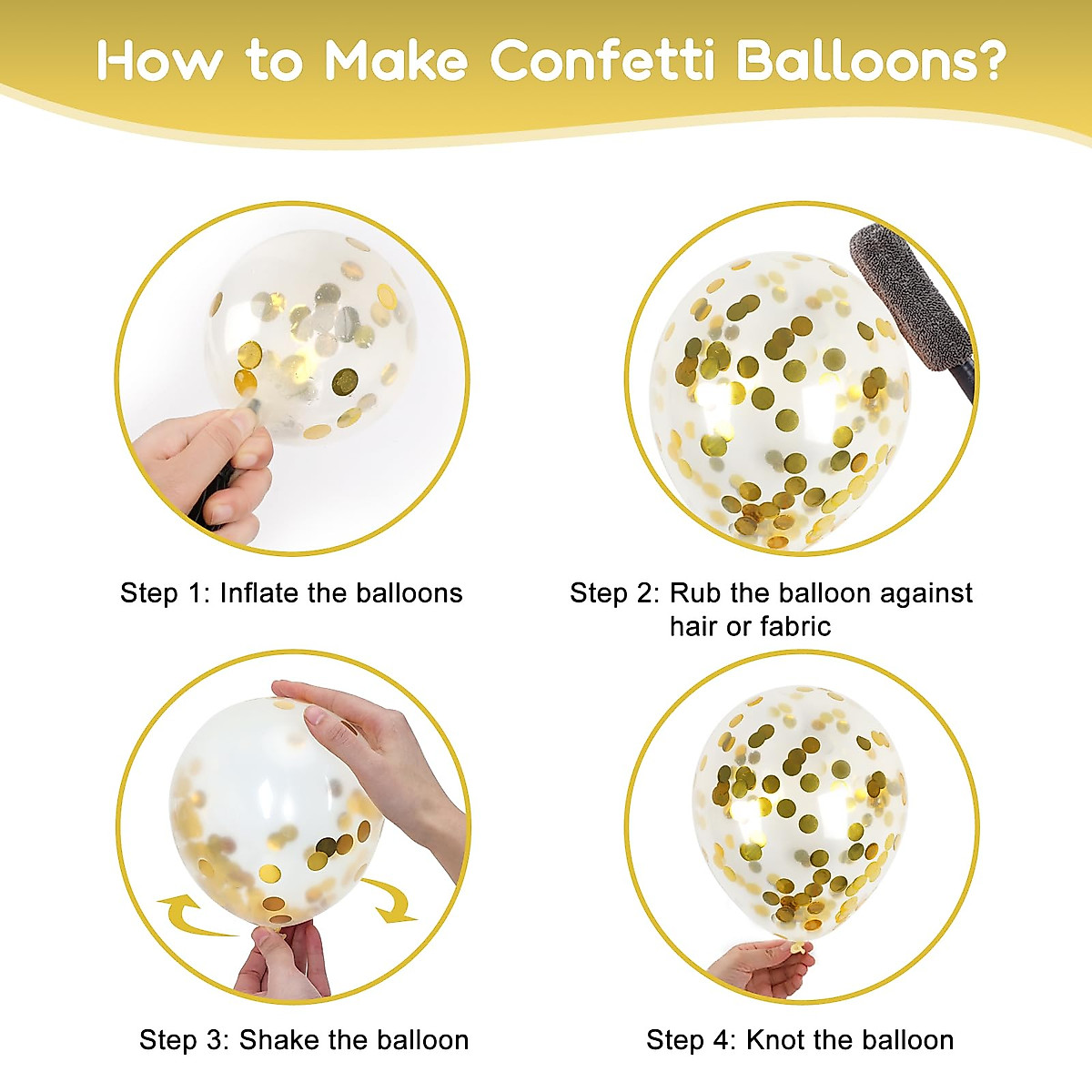 How to Make Confetti Balloons?

Step 1: Inflate the balloons

Step 2: Rub the balloon against hair or fabric

Step 3: Shake the balloon

Step 4: Knot the balloon