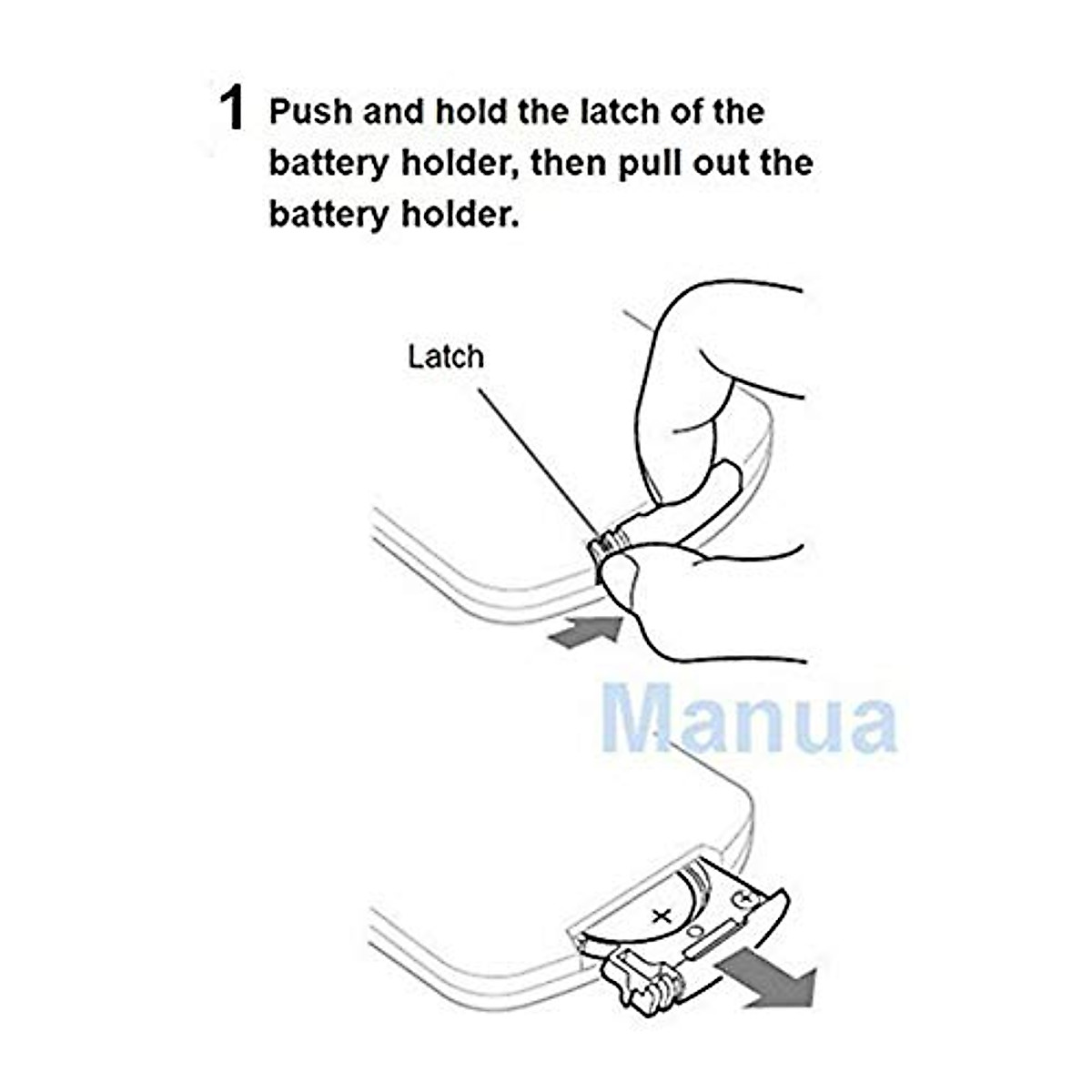 1 Push and hold the latch of the battery holder, then pull out the battery holder.

Latch

Manua

+

+