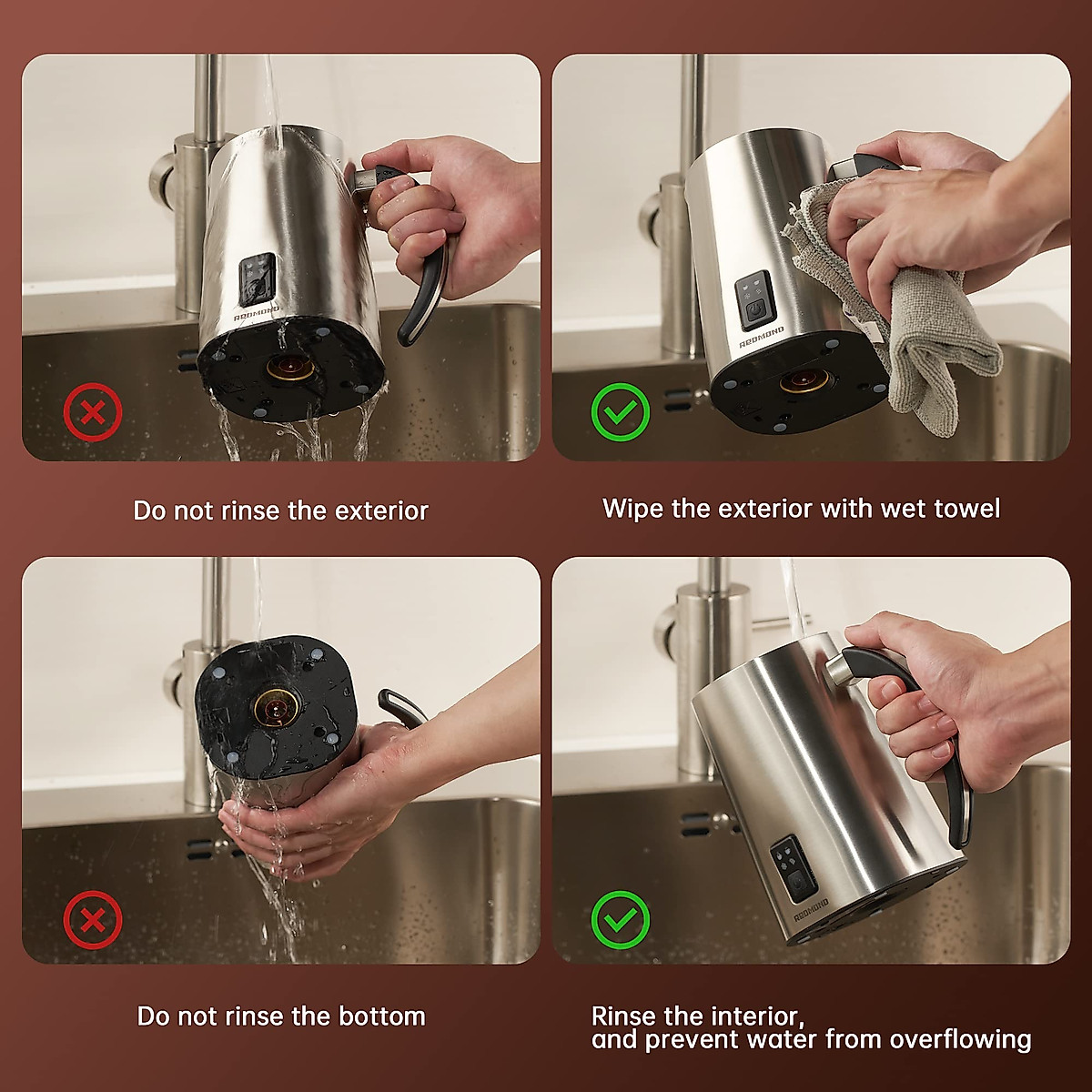 REDMOND

Do not rinse the exterior

REDMOND

Wipe the exterior with wet towel

Do not rinse the bottom

REDMOND

Rinse the interior,
and prevent water from overflowing