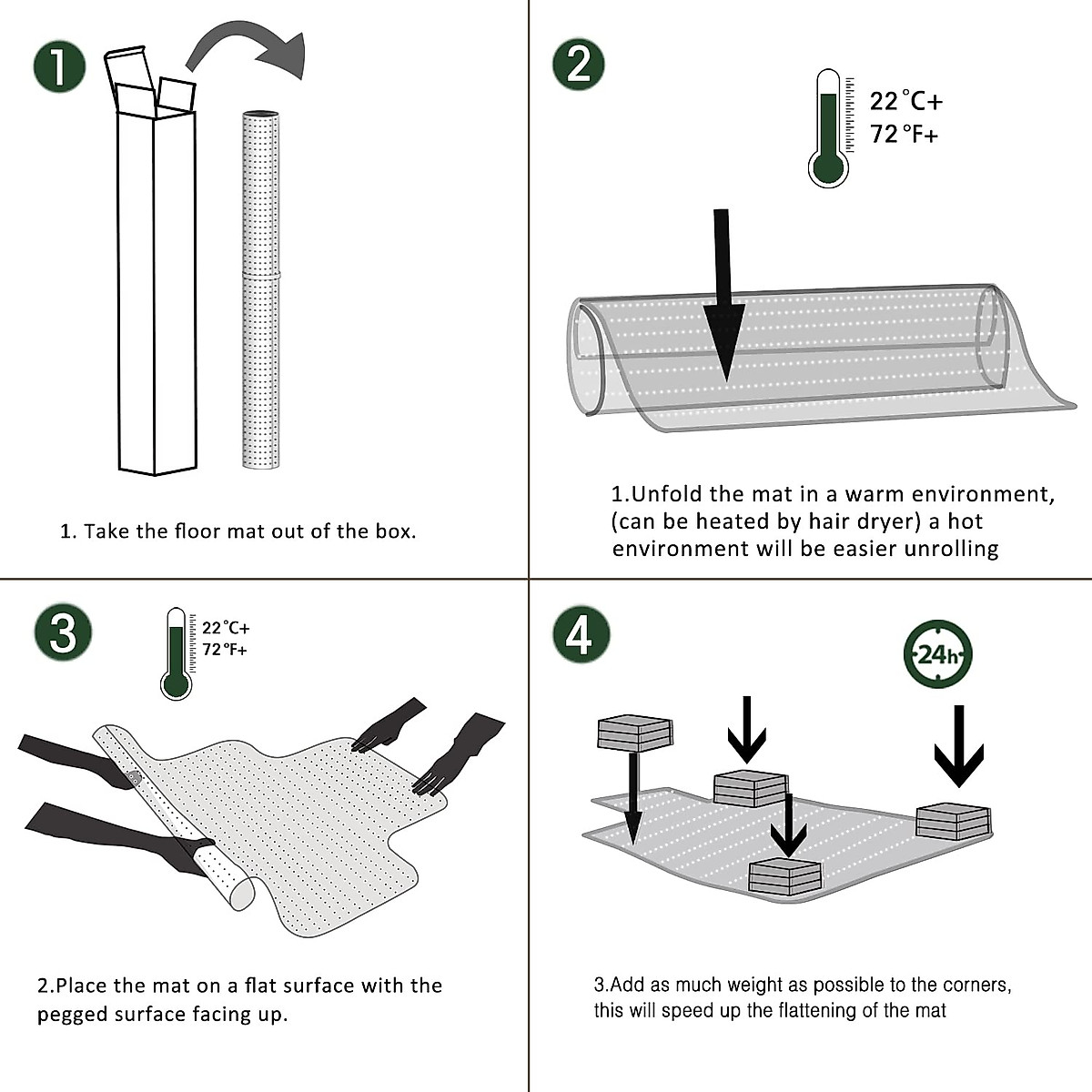 1

1. Take the floor mat out of the box.

2

22°C+
72°F+

1.Unfold the mat in a warm environment, (can be heated by hair dryer) a hot environment will be easier unrolling

3

22°C+
72°F+

2.Place the mat on a flat surface with the pegged surface facing up.

4

24h

3.Add as much weight as possible to the corners, this will speed up the flattening of the mat