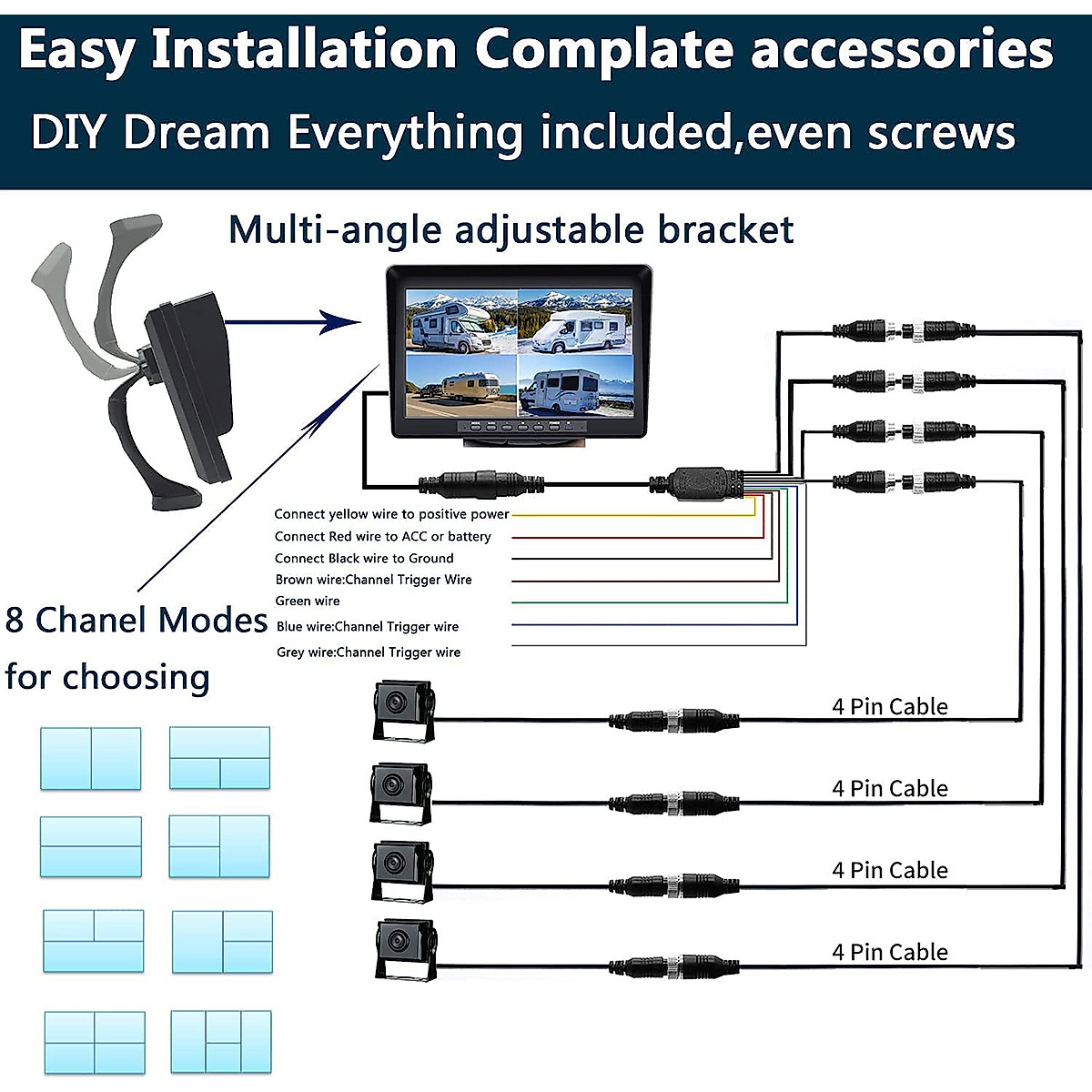 Easy Installation Complate accessories
DIY Dream Everything included,even screws

Multi-angle adjustable bracket

Connect yellow wire to positive power
Connect Red wire to ACC or battery
Connect Black wire to Ground
Brown wire:Channel Trigger Wire
Green wire
Blue wire:Channel Trigger wire
Grey wire:Channel Trigger wire

8 Chanel Modes for choosing

4 Pin Cable
4 Pin Cable
4 Pin Cable
4 Pin Cable