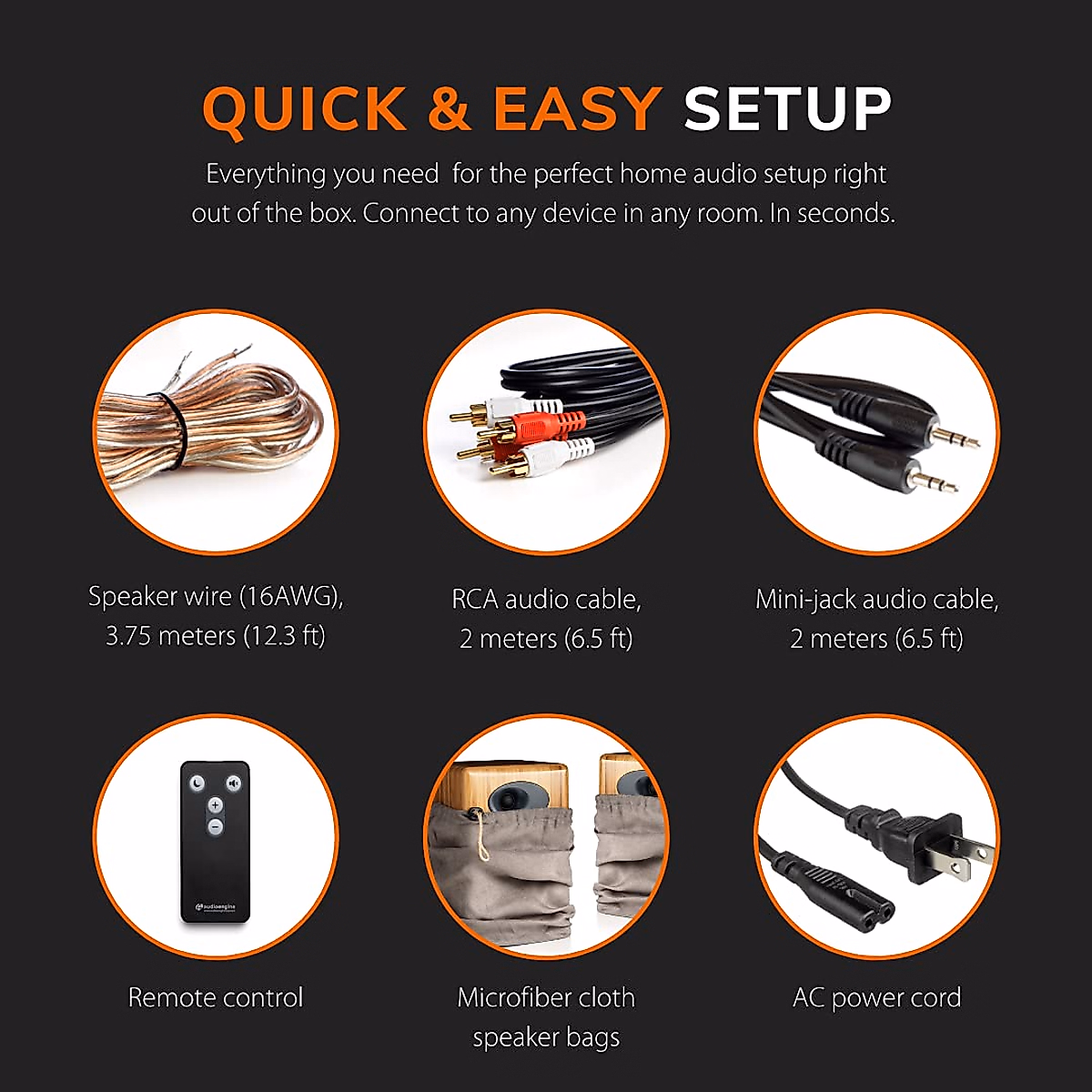 QUICK & EASY SETUP

Everything you need for the perfect home audio setup right out of the box. Connect to any device in any room. In seconds.

Speaker wire (16AWG), 3.75 meters (12.3 ft)

RCA audio cable, 2 meters (6.5 ft)

Mini-jack audio cable, 2 meters (6.5 ft)

audioengine

Remote control

Microfiber cloth speaker bags

AC power cord