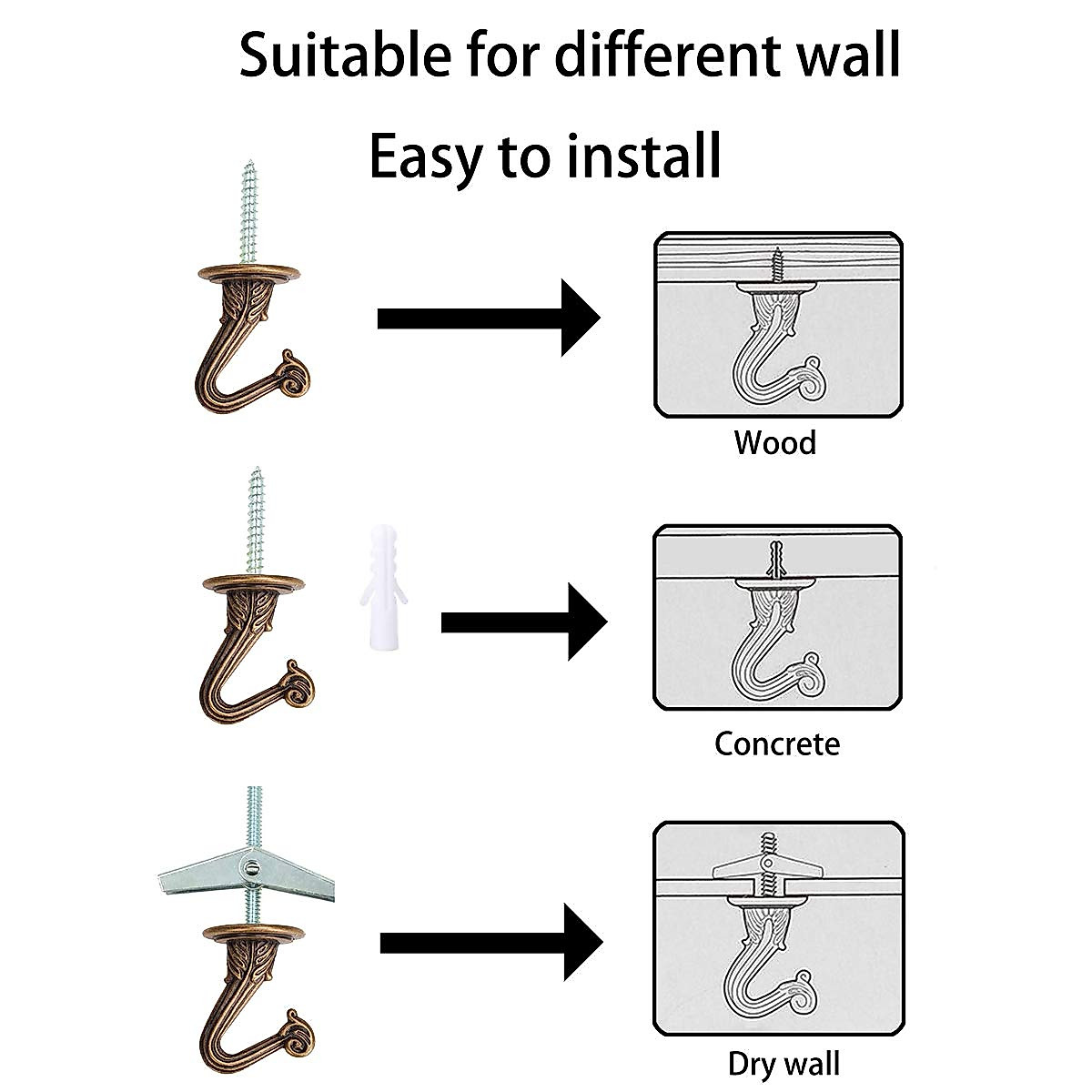 Suitable for different wall

Easy to install

Wood

Concrete

Dry wall