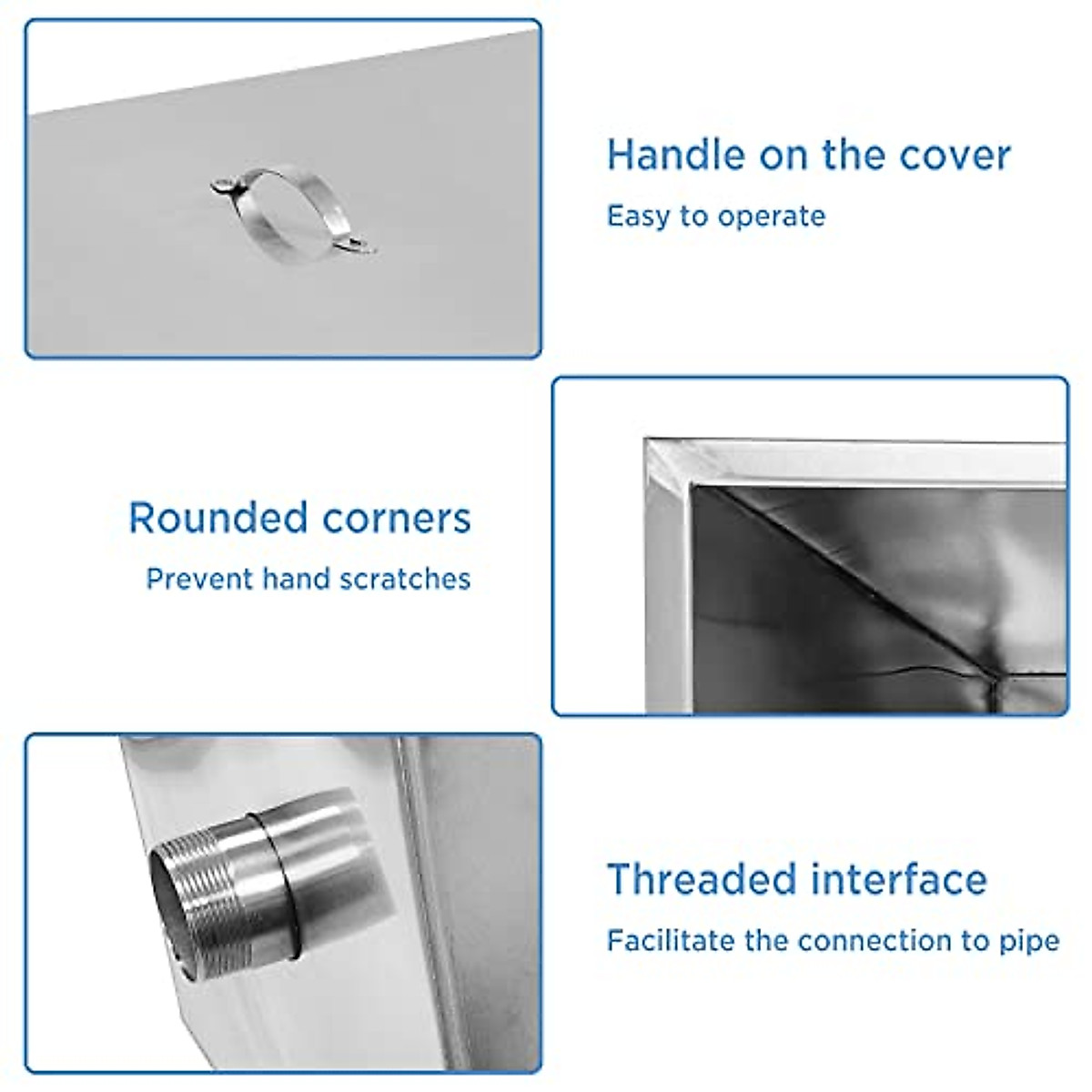 Handle on the cover
Easy to operate

Rounded corners
Prevent hand scratches

Threaded interface
Facilitate the connection to pipe