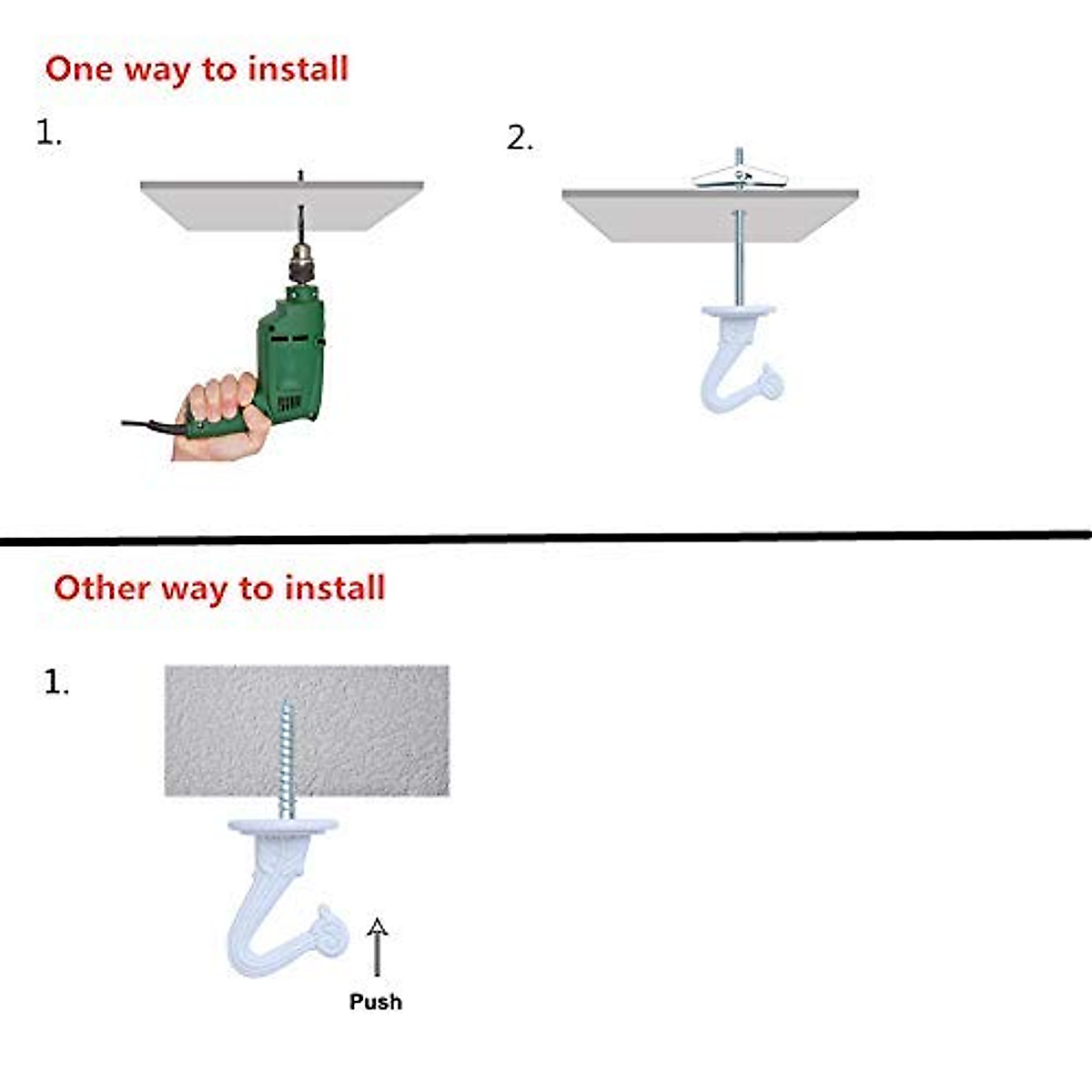 One way to install

1.

2.

Other way to install

1.

Push