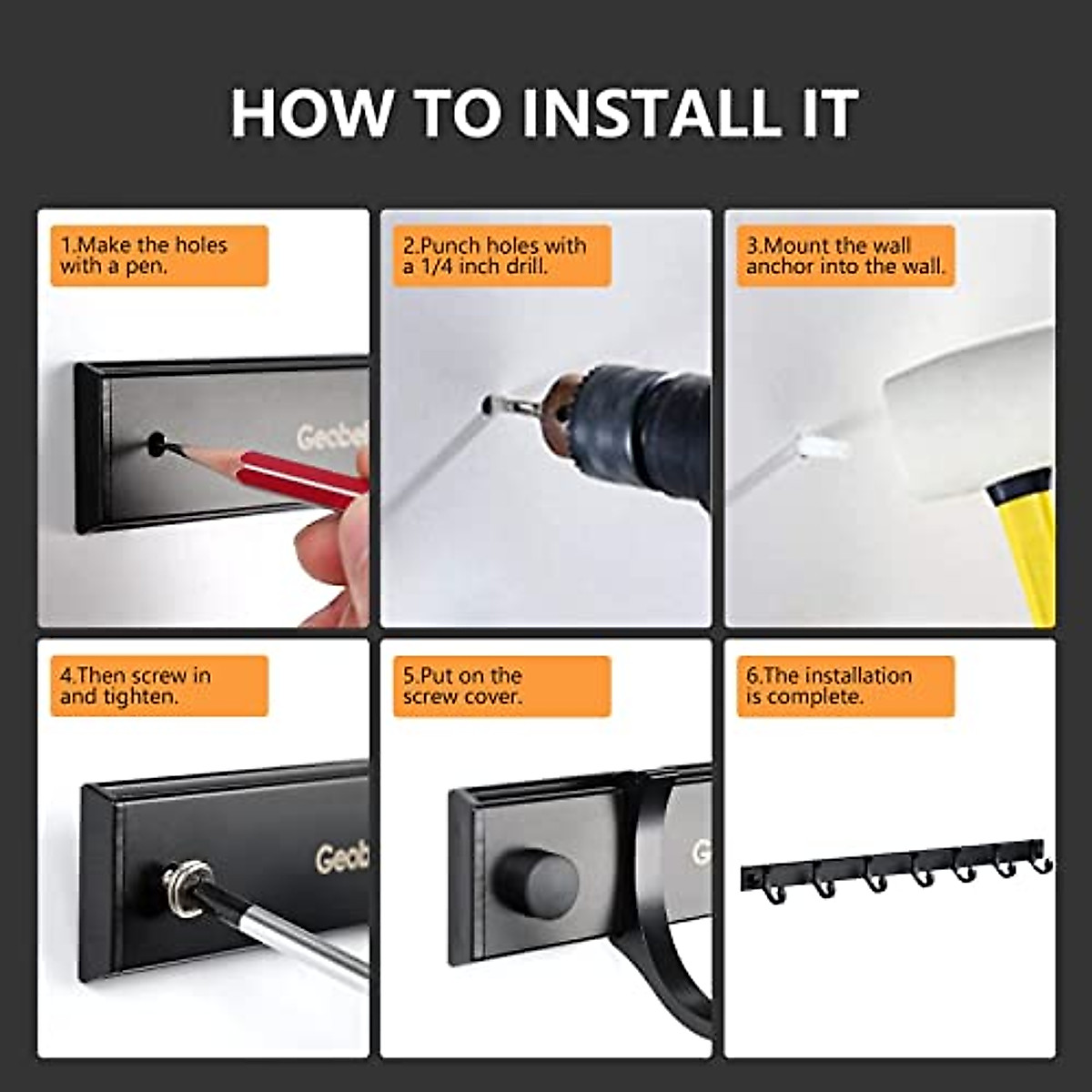 HOW TO INSTALL IT

1.Make the holes with a pen.

Geobe

2.Punch holes with a 1/4 inch drill.

3.Mount the wall anchor into the wall.

4.Then screw in and tighten.

Geob

5.Put on the screw cover.

G

6.The installation is complete.