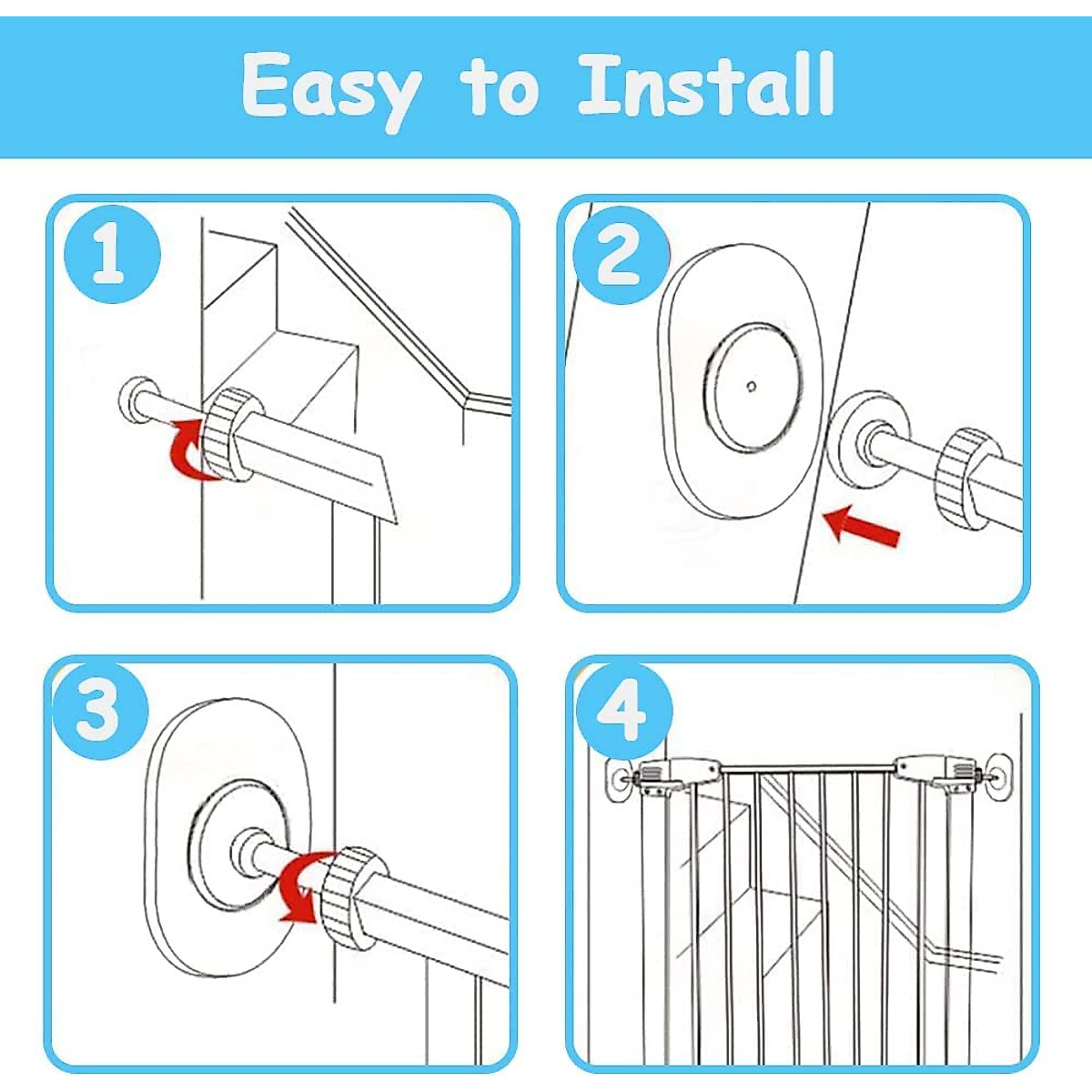 Easy to Install

1

2

3

4