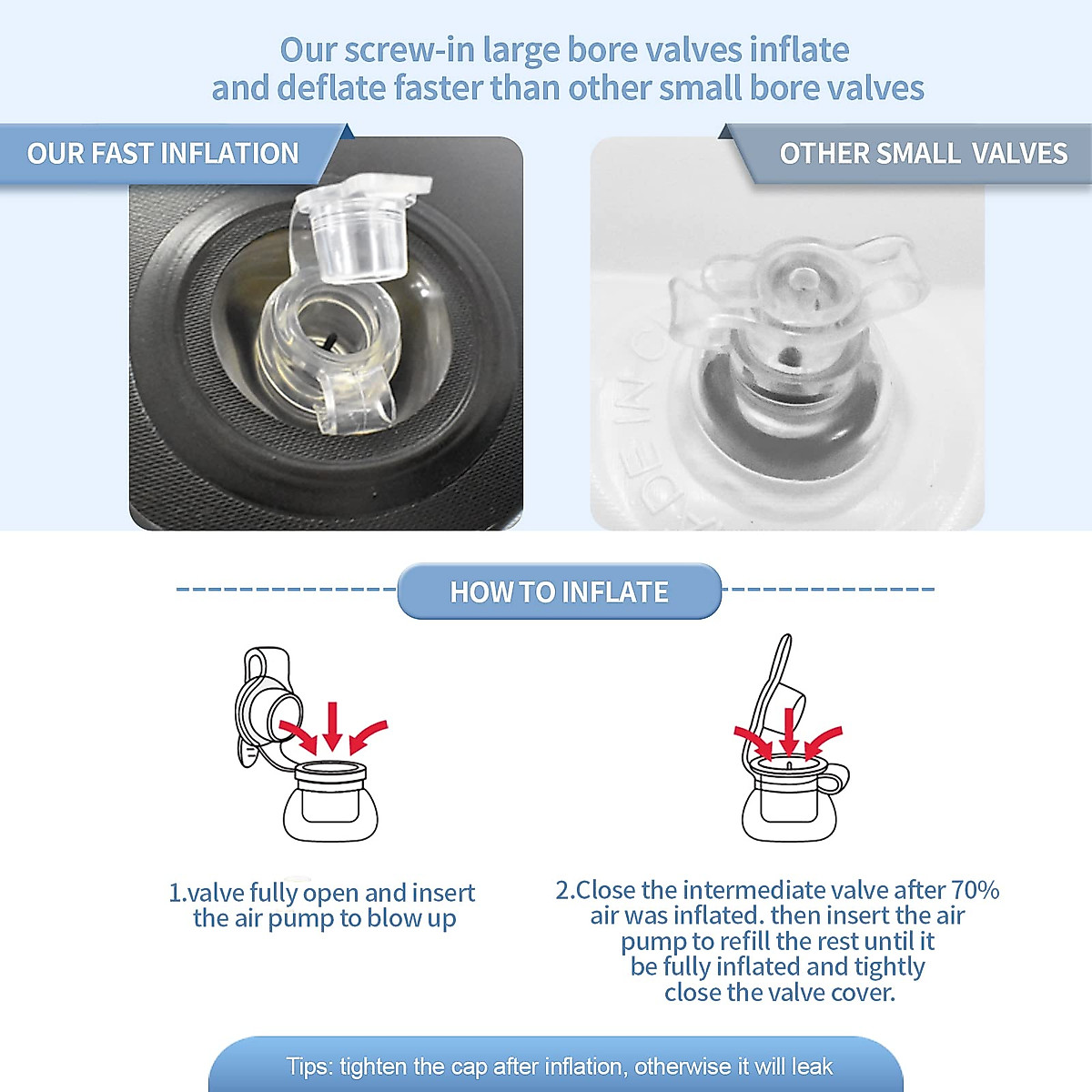 Our screw-in large bore valves inflate and deflate faster than other small bore valves

OUR FAST INFLATION

OTHER SMALL VALVES

HOW TO INFLATE

1.valve fully open and insert the air pump to blow up

2.Close the intermediate valve after 70% air was inflated. then insert the air pump to refill the rest until it be fully inflated and tightly close the valve cover.

Tips: tighten the cap after inflation, otherwise it will leak