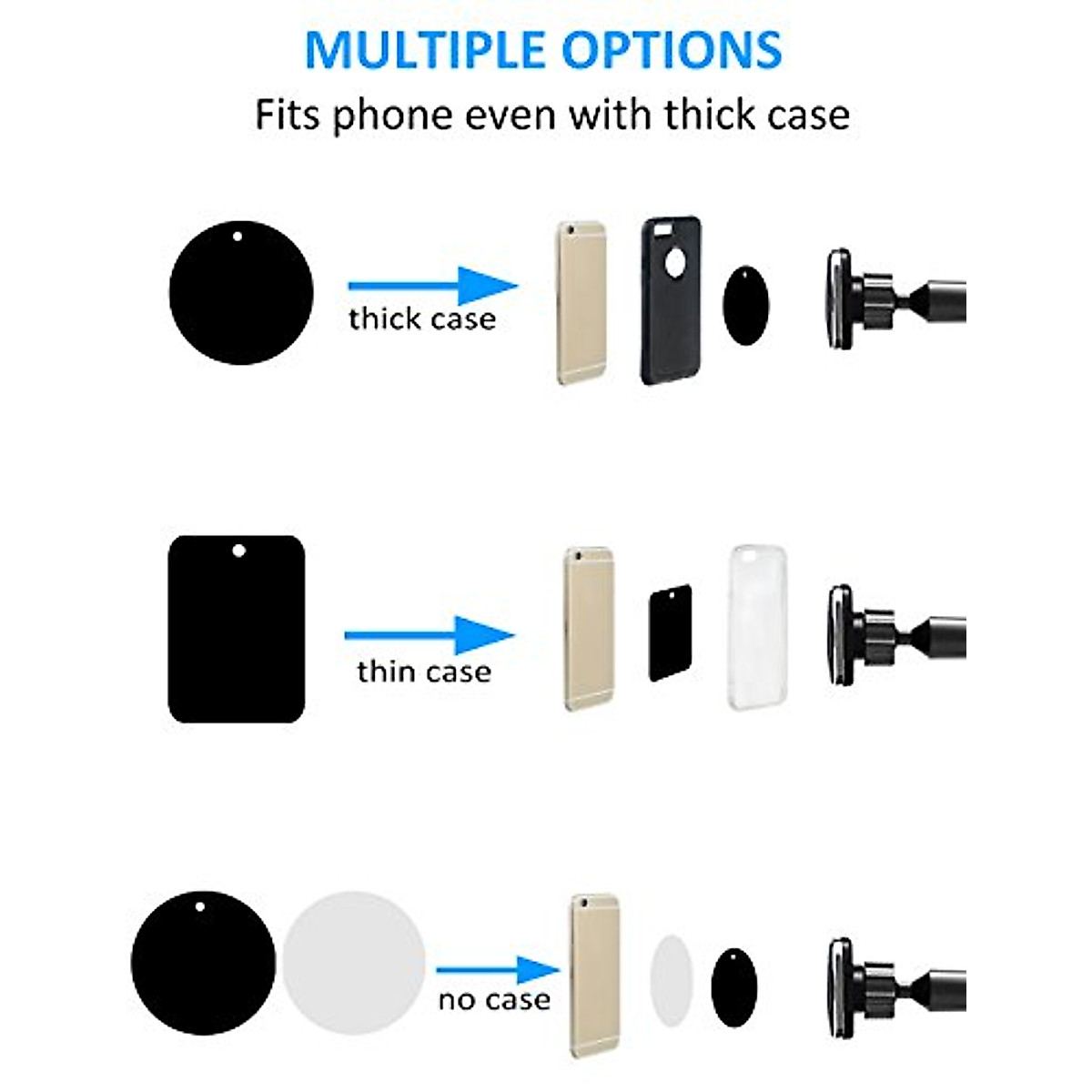 MULTIPLE OPTIONS
Fits phone even with thick case

thick case

thin case

no case