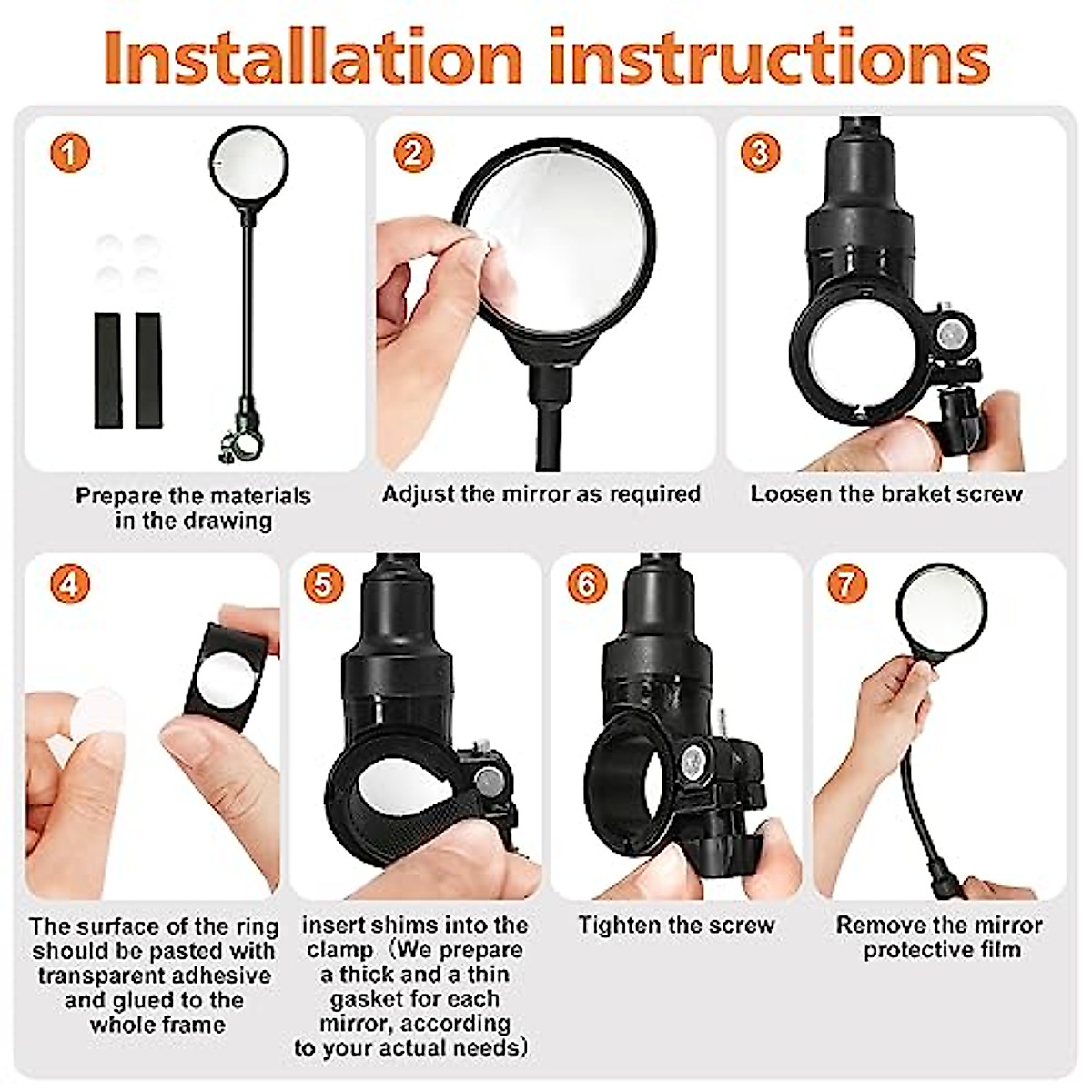 Installation instructions

1

Prepare the materials in the drawing

2

Adjust the mirror as required

3

Loosen the braket screw

4

The surface of the ring should be pasted with transparent adhesive and glued to the whole frame

5

insert shims into the clamp（We prepare a thick and a thin gasket for each mirror, according to your actual needs）

6

Tighten the screw

7

Remove the mirror protective film