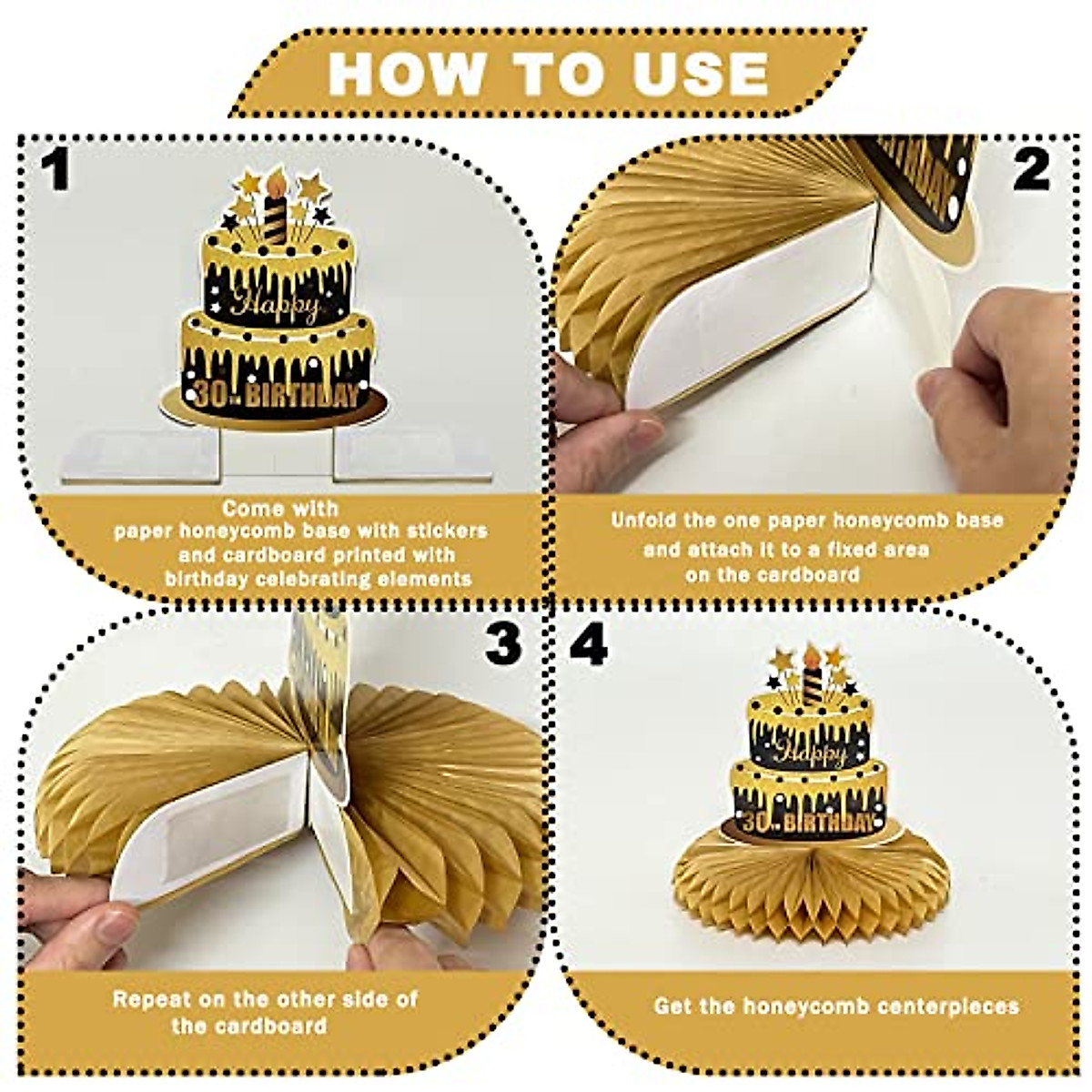 HOW TO USE

1

Happy
30th BIRTHDAY

Come with
paper honeycomb base with stickers
and cardboard printed with
birthday celebrating elements

2

Unfold the one paper honeycomb base
and attach it to a fixed area
on the cardboard

3

Repeat on the other side of
the cardboard

4

Happy
30th BIRTHDAY

Get the honeycomb centerpieces