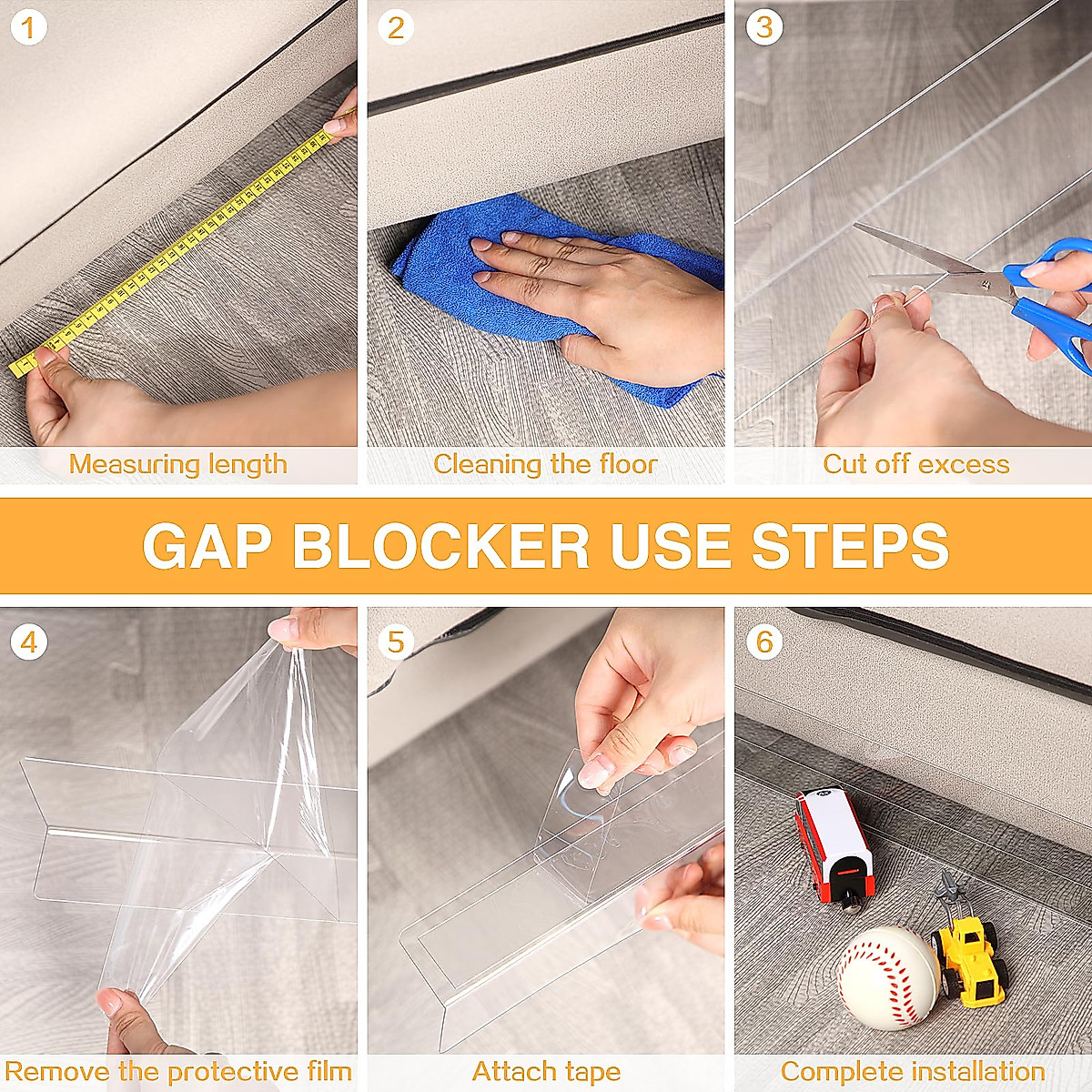 1
Measuring length

2
Cleaning the floor

3
Cut off excess

GAP BLOCKER USE STEPS

4
Remove the protective film

5
Attach tape

6
Complete installation